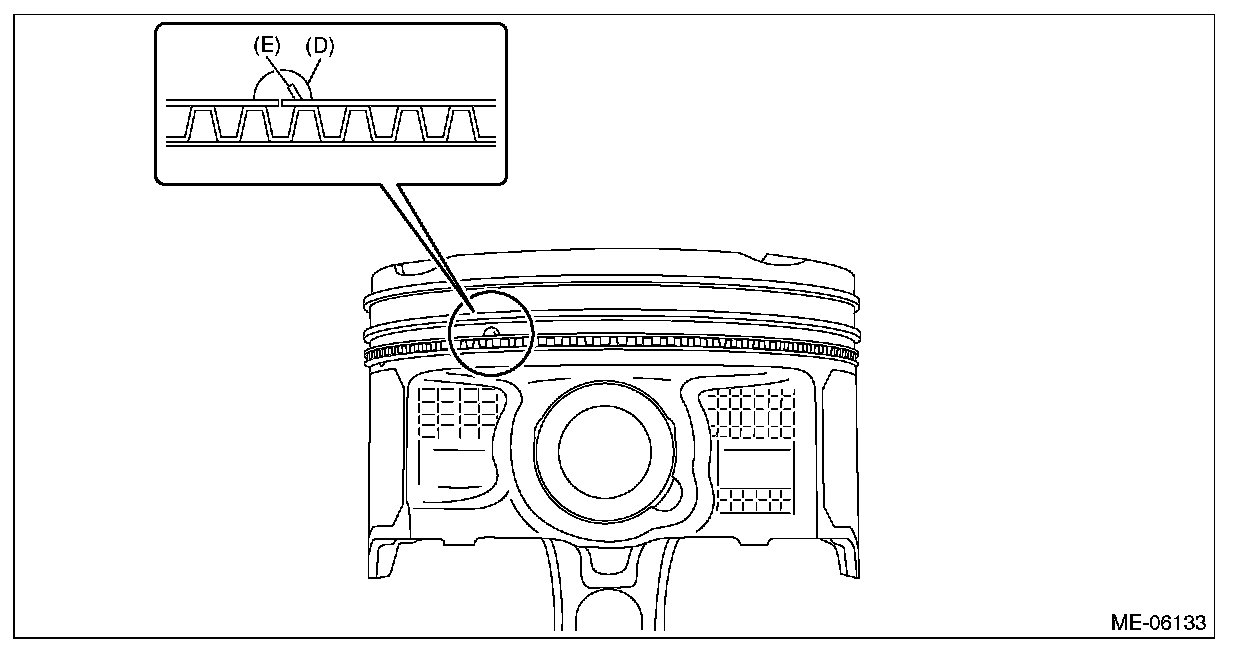 (E) (D)

ME-06133