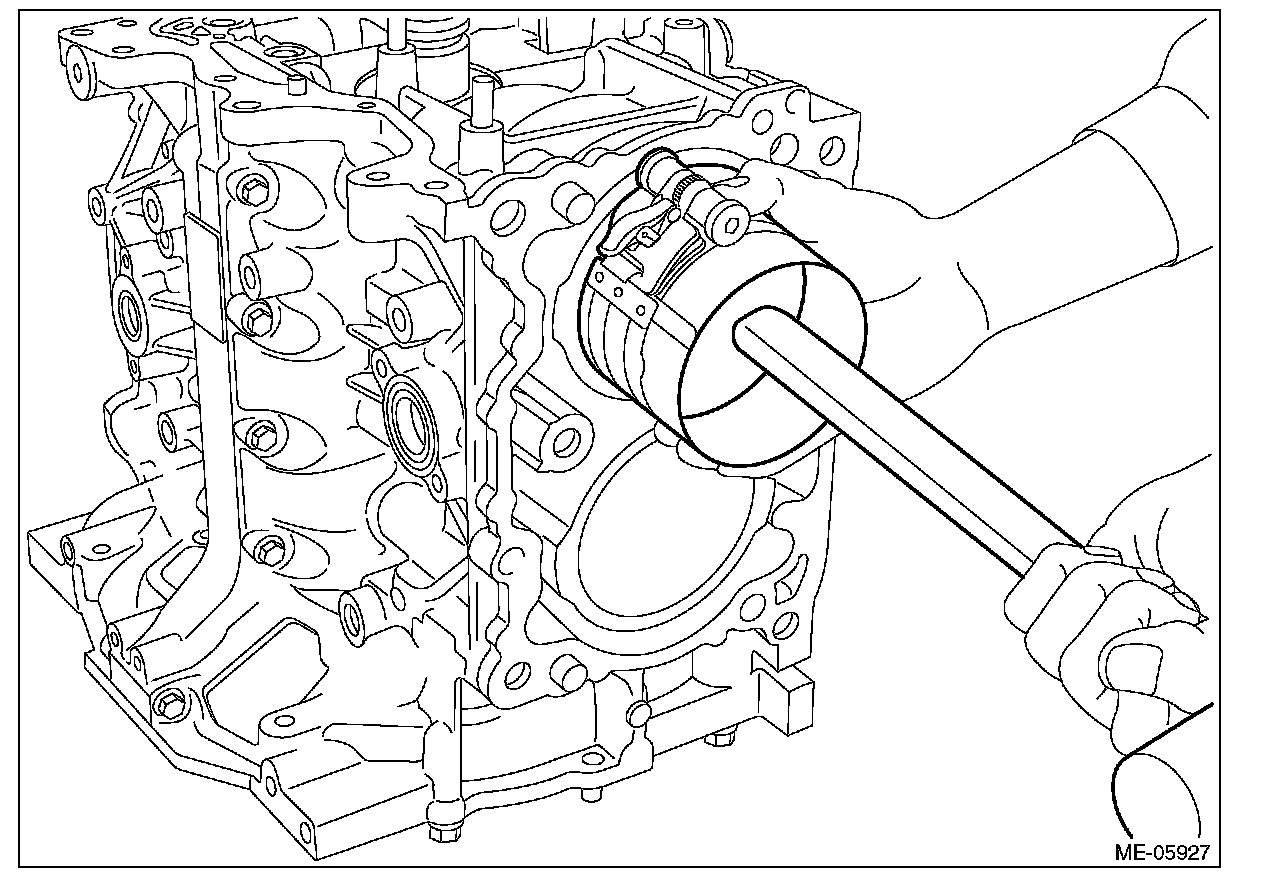 ME-05927