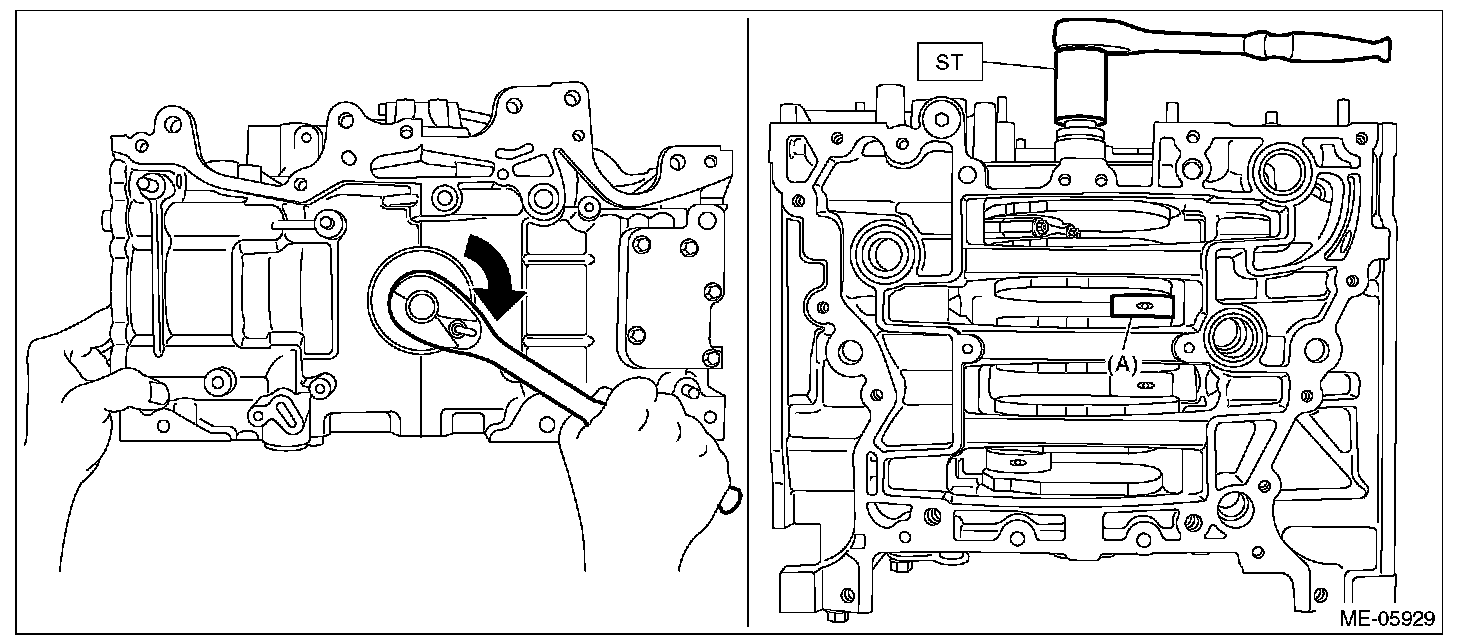 ST
(A)
ME-05929