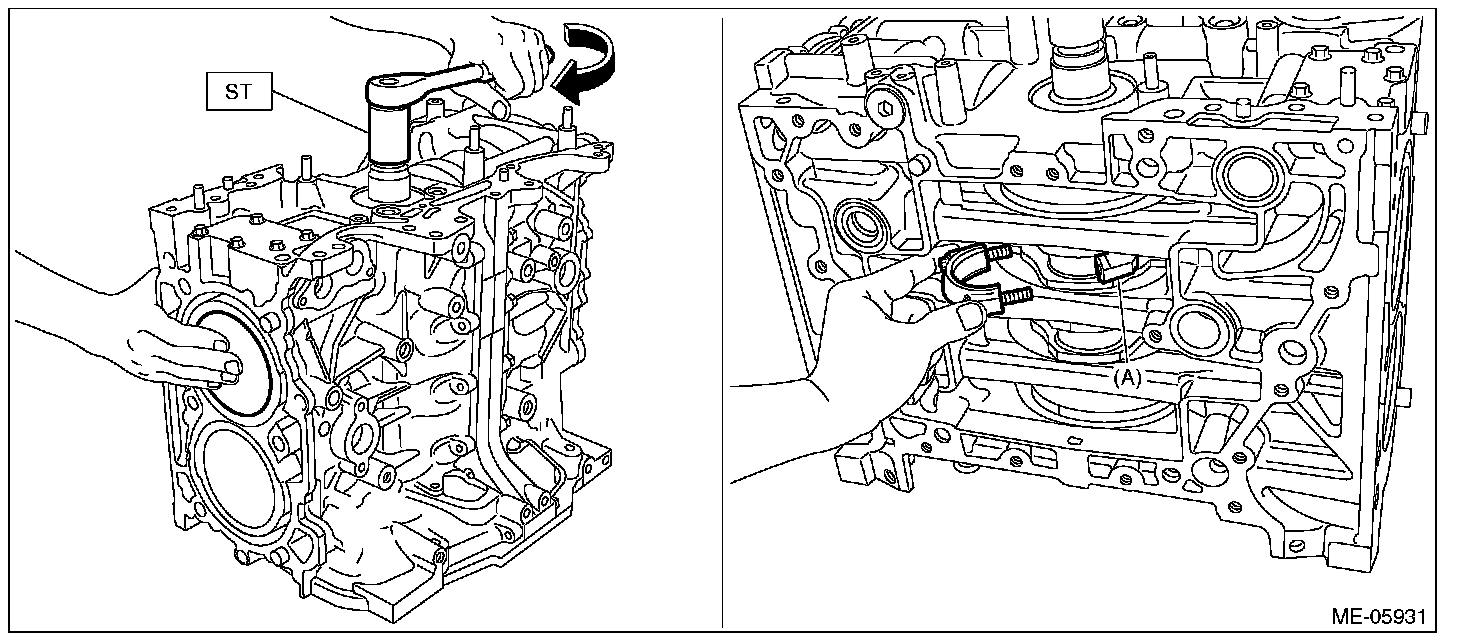 ST

(A)

ME-05931