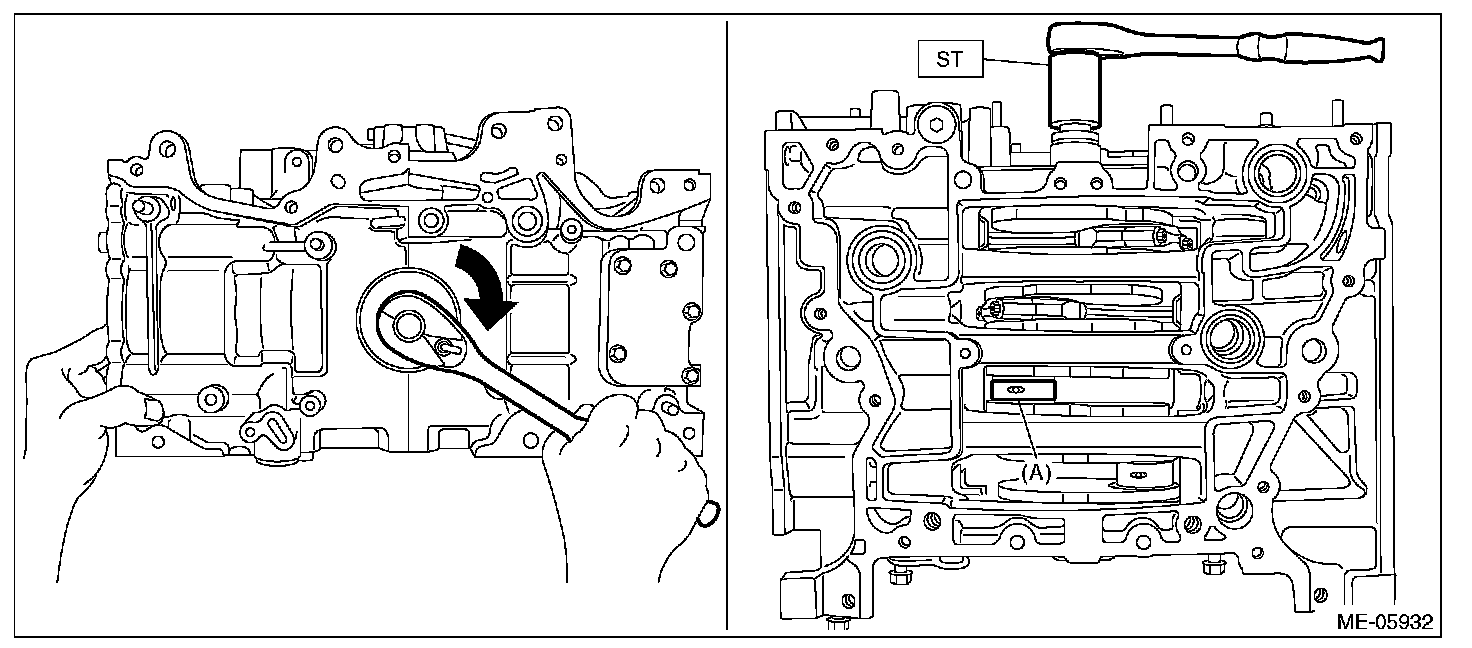 ST

(A)

ME-05932