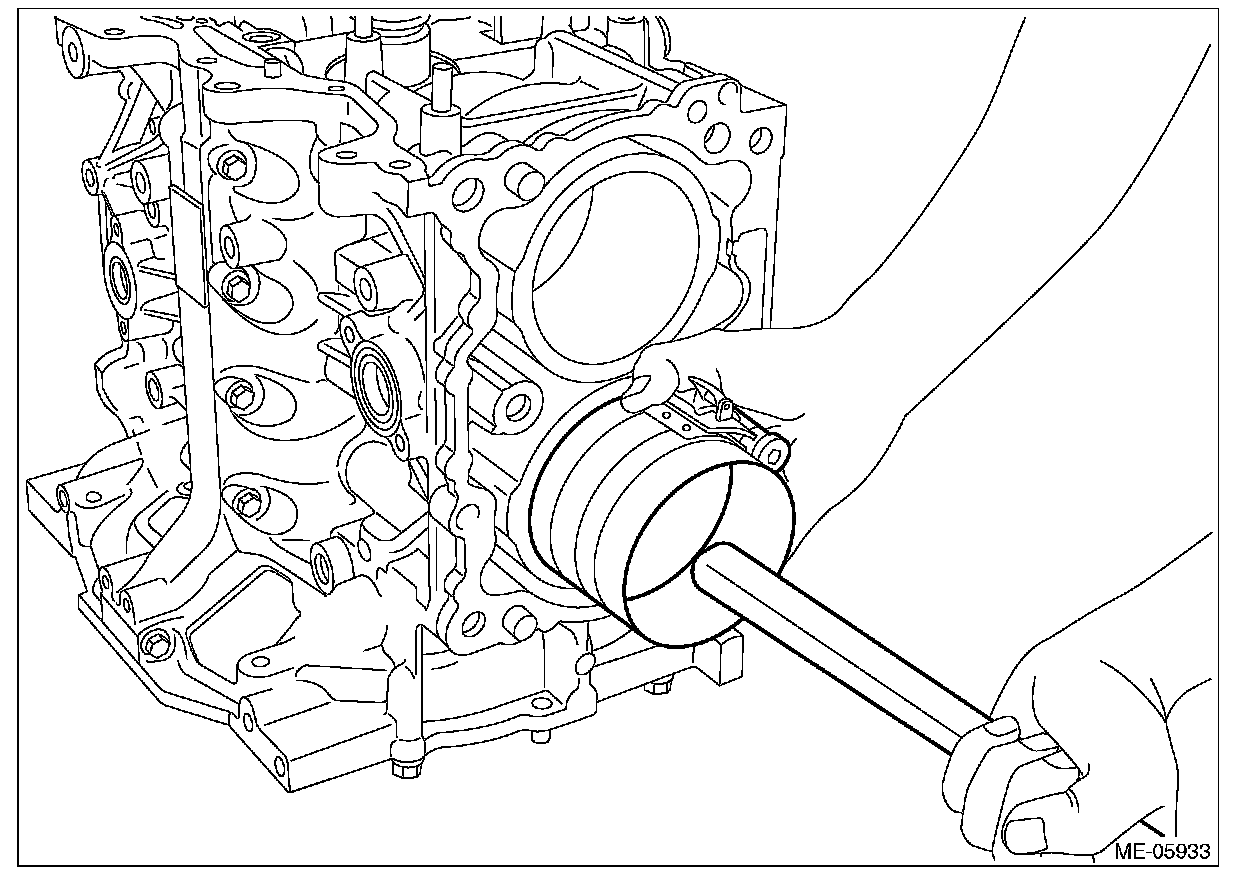 ME-05933