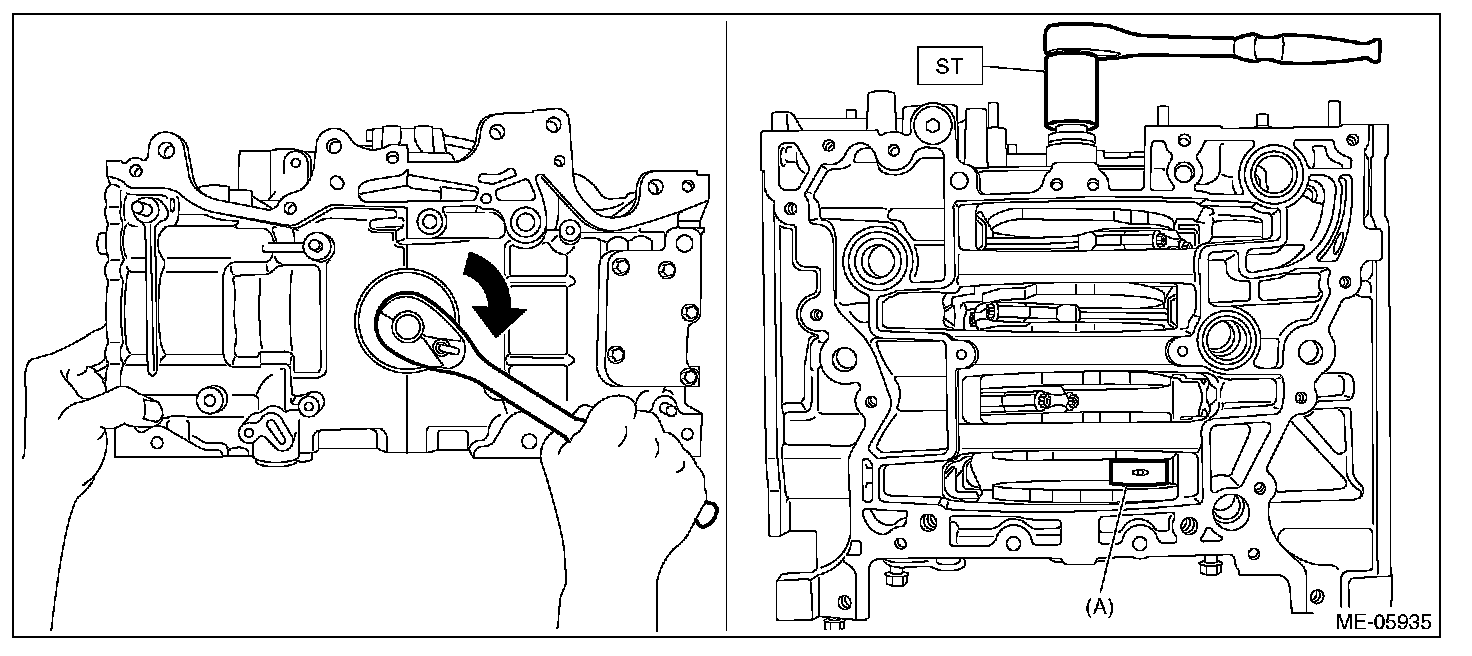 ST

(A)

ME-05935