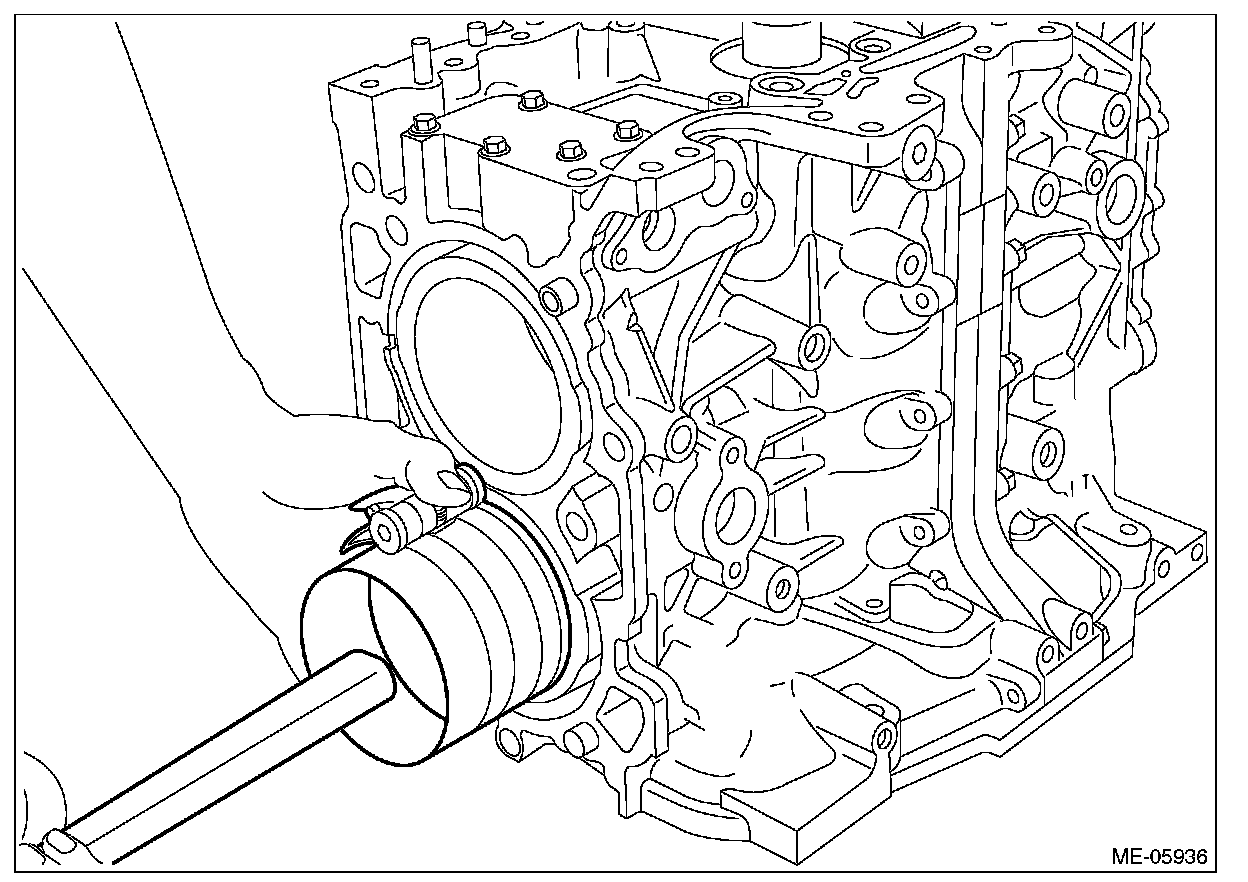 ME-05936