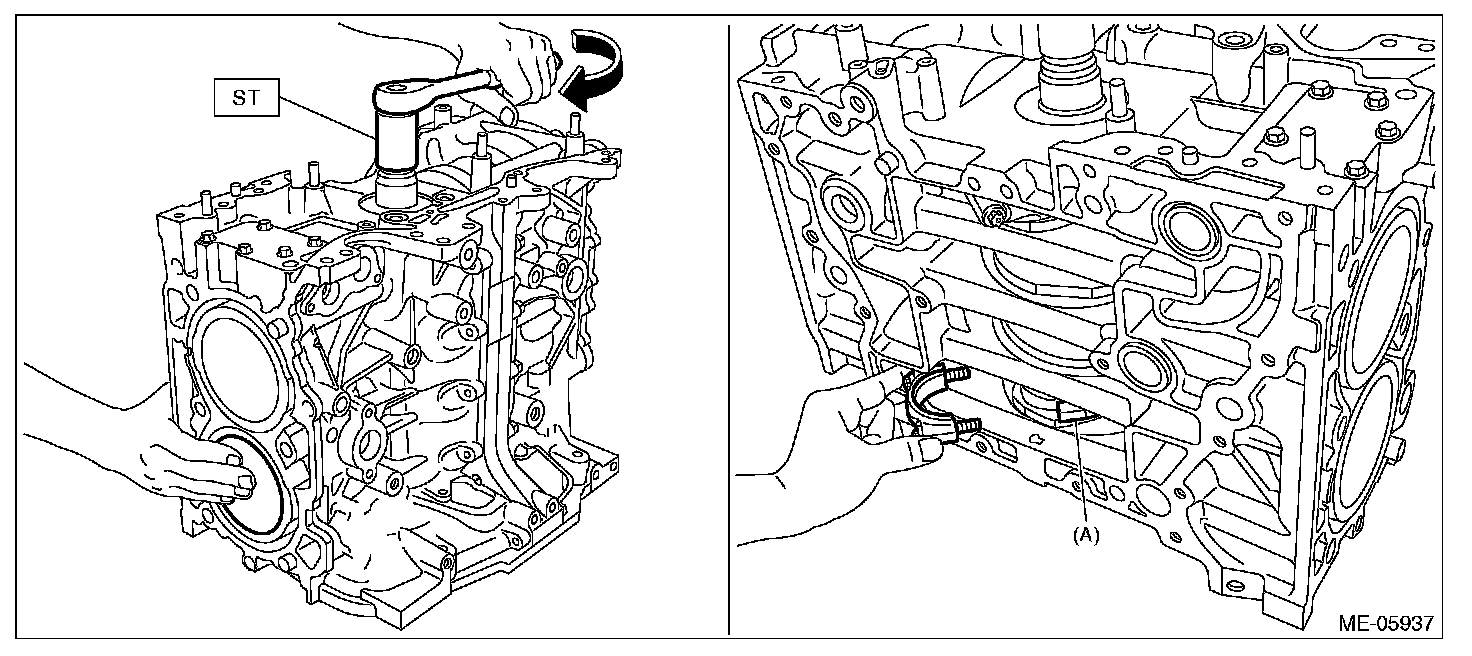 ST

(A)

ME-05937