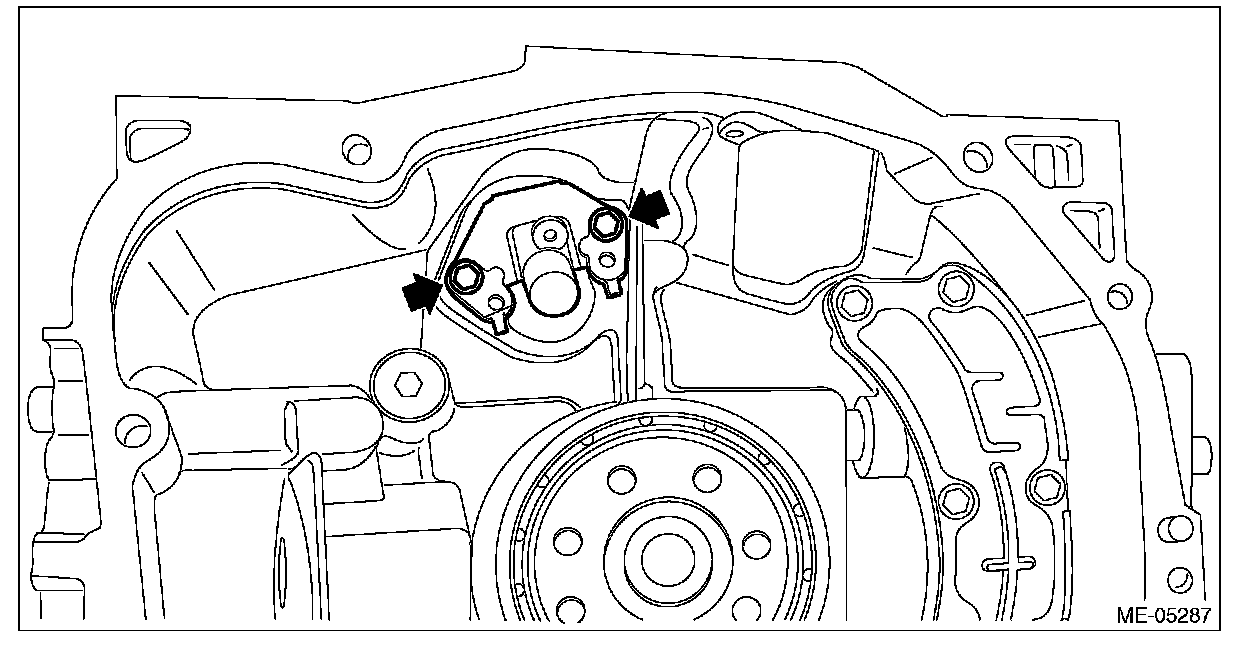 ME-05287