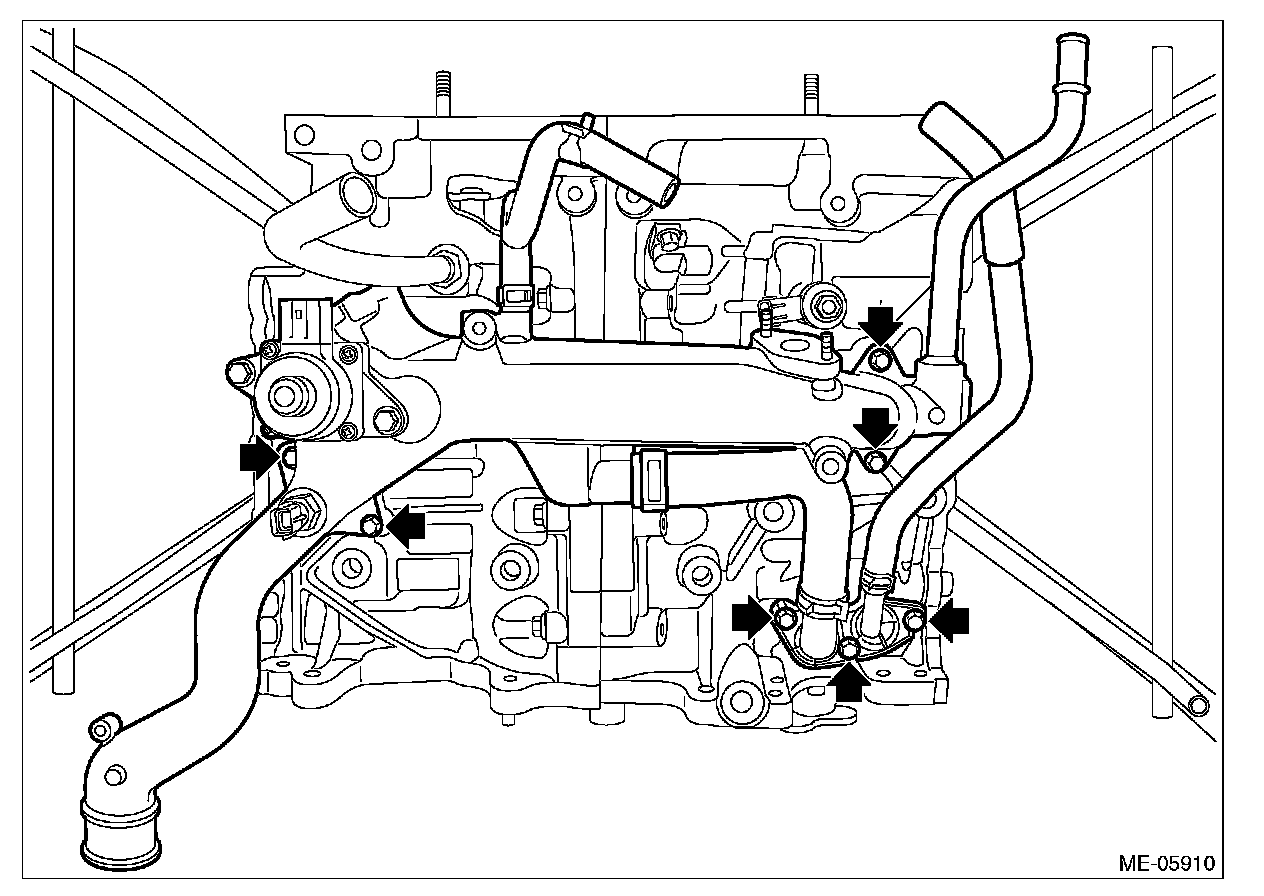 ME-05910