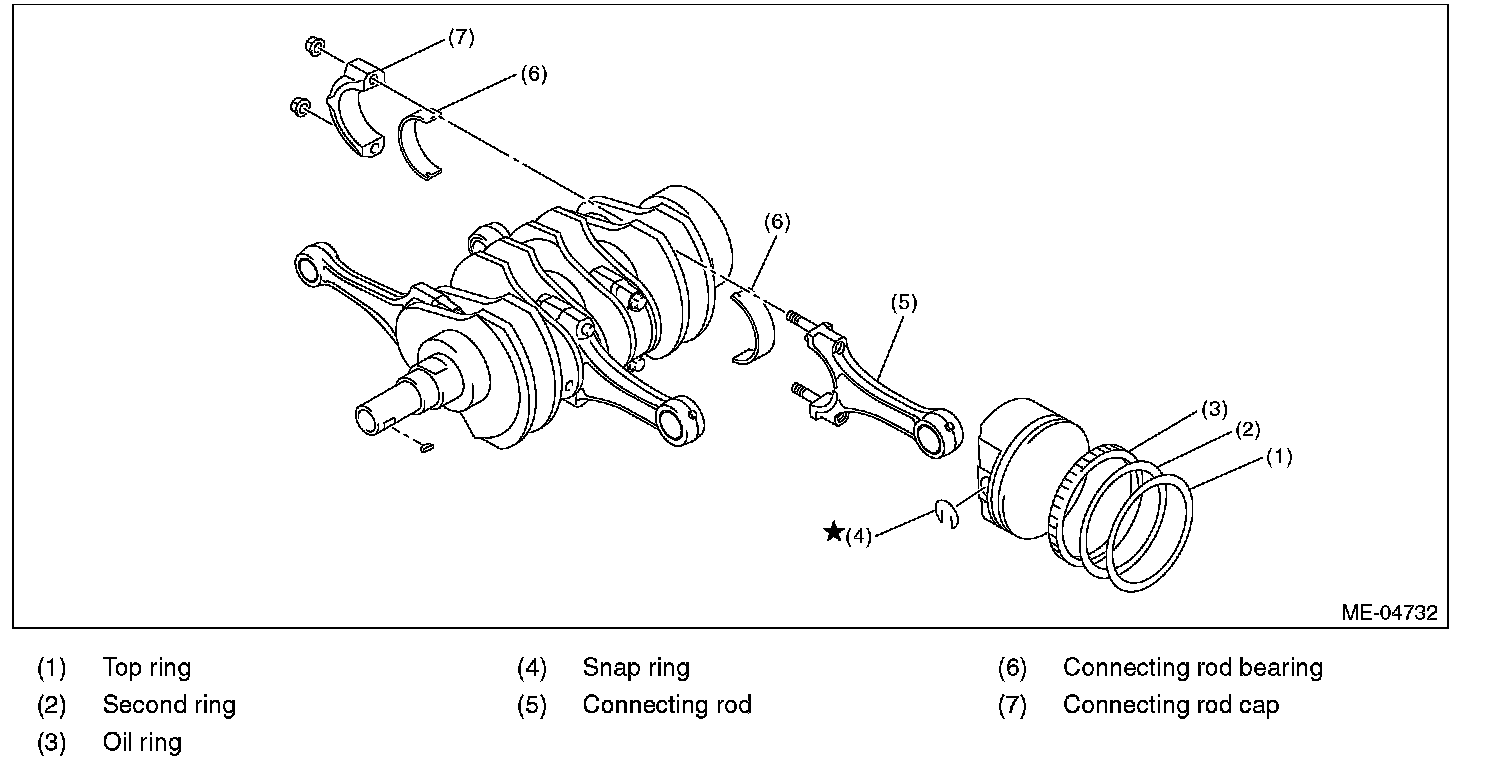 (7)
(6)
(6)
(5)
(3)
(2)
(1)
★(4)
ME-04732

(1) Top ring
(2) Second ring
(3) Oil ring

(4) Snap ring
(5) Connecting rod

(6) Connecting rod bearing
(7) Connecting rod cap