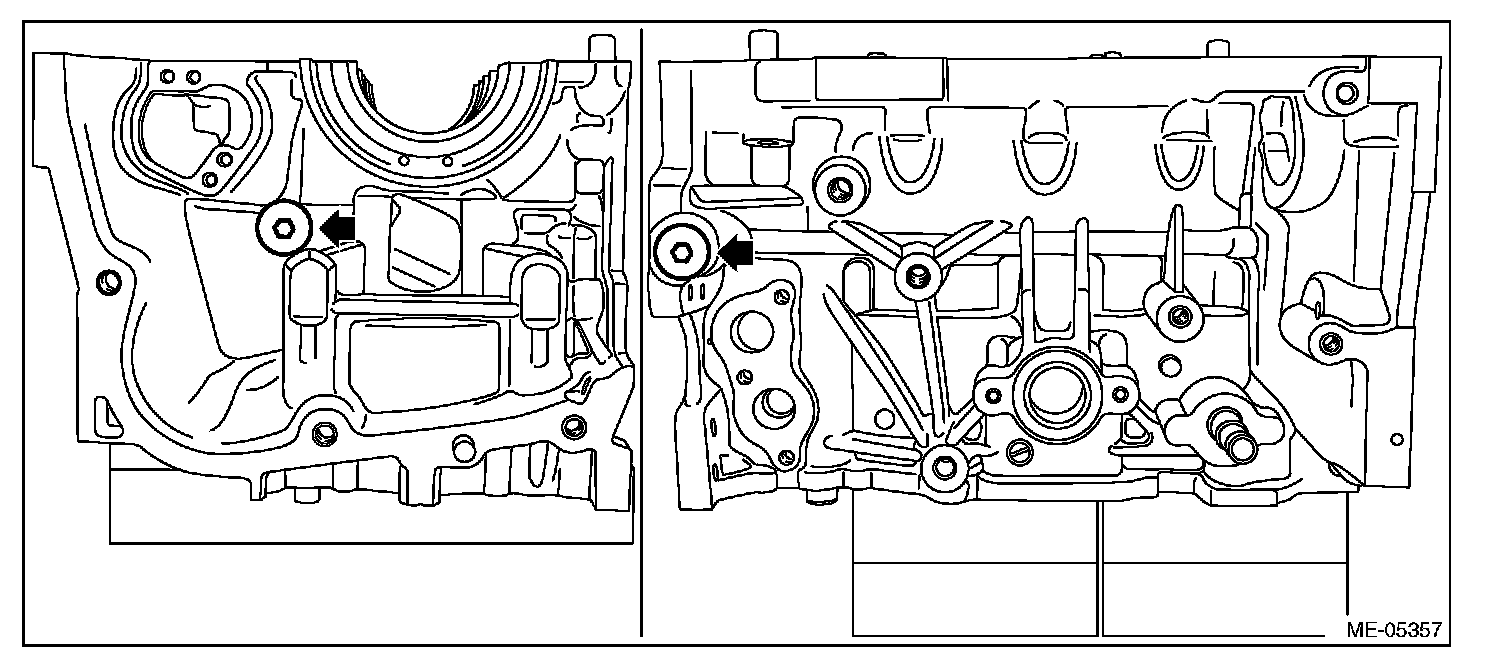 ME-05357