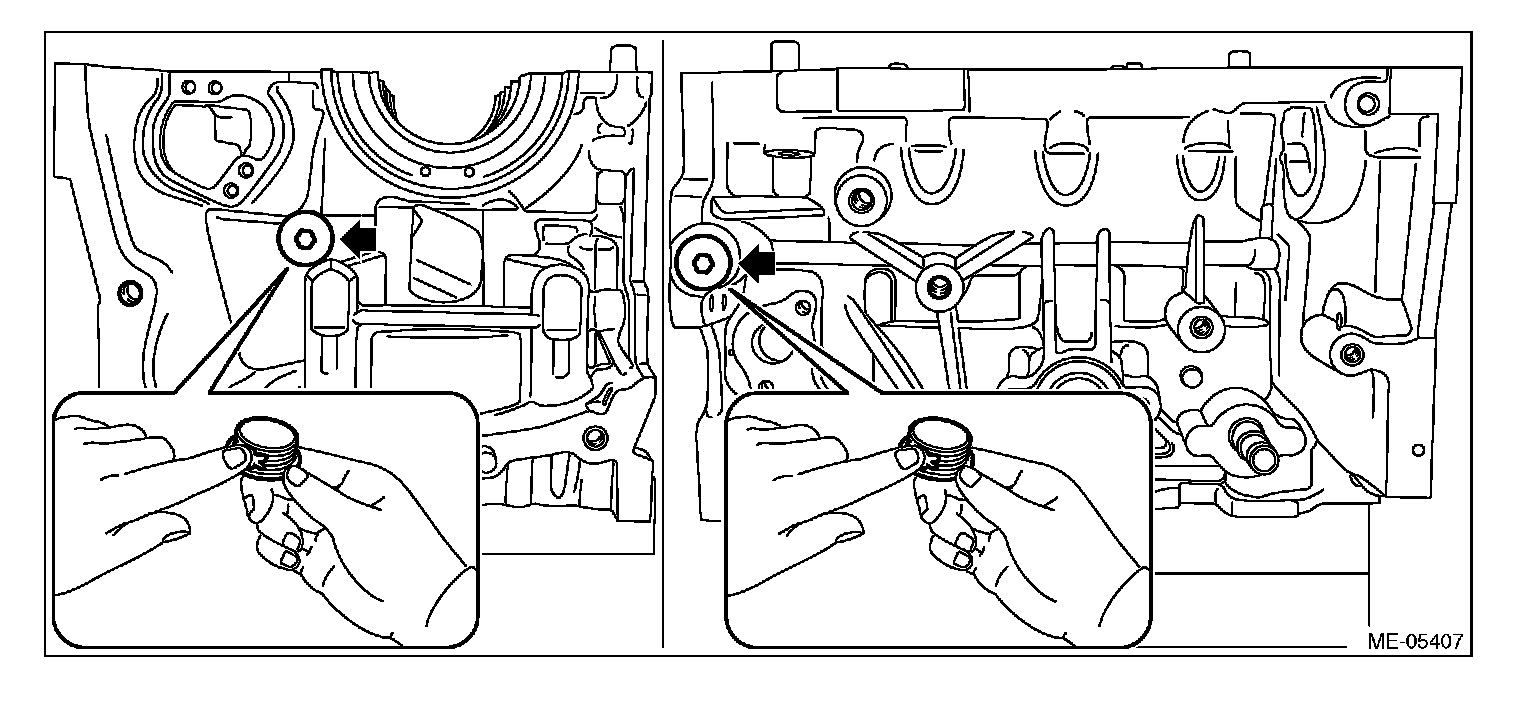 ME-05407