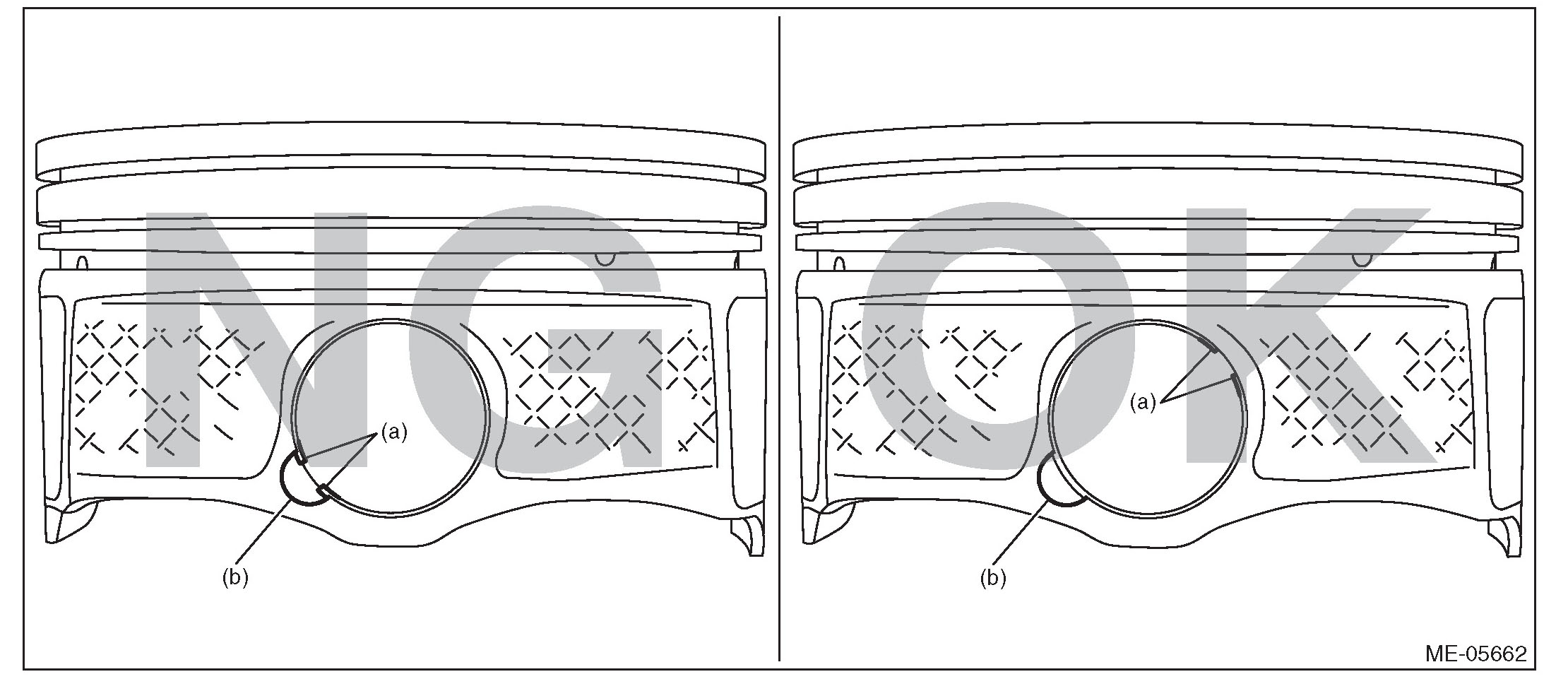 NG
(a)
(b)
OK
(a)
(b)
ME-05662