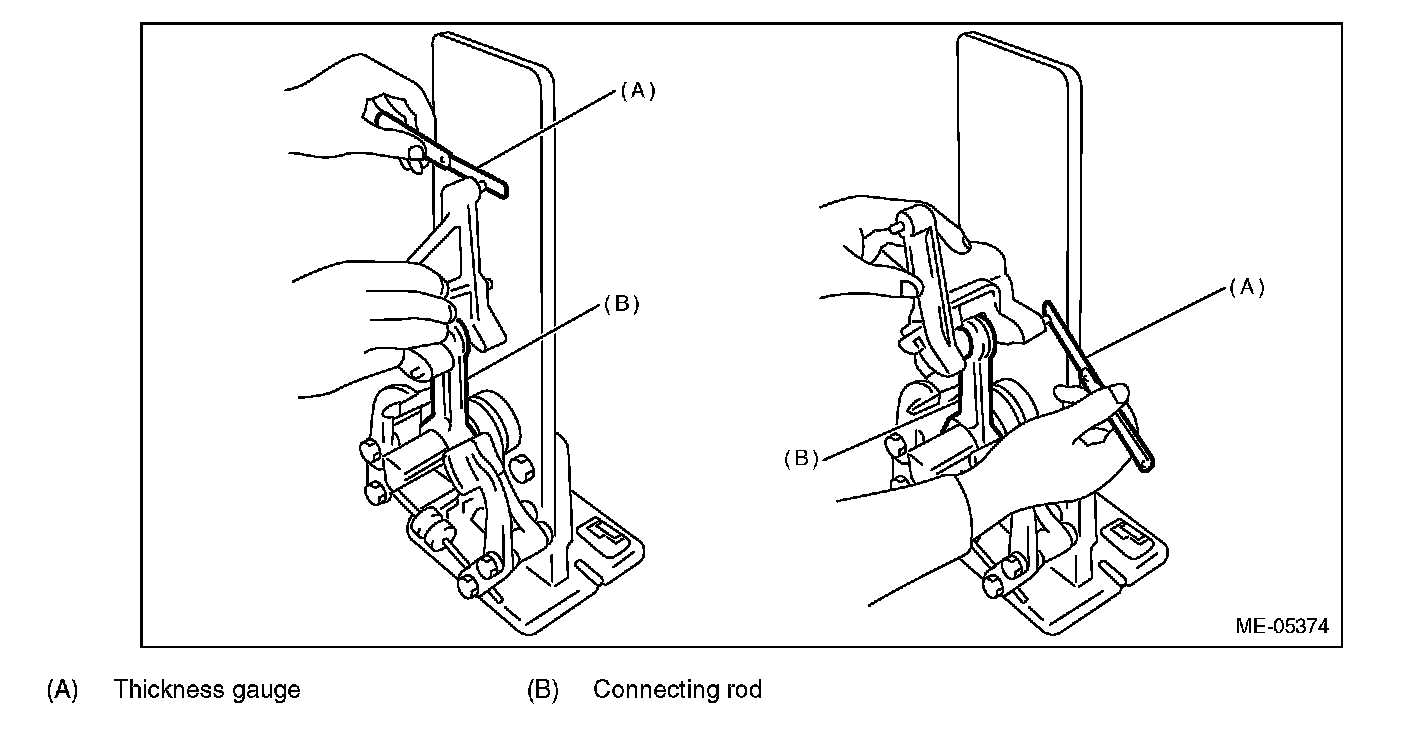 (A)

(B)

(A)

(B)

ME-05374

(A) Thickness gauge

(B) Connecting rod