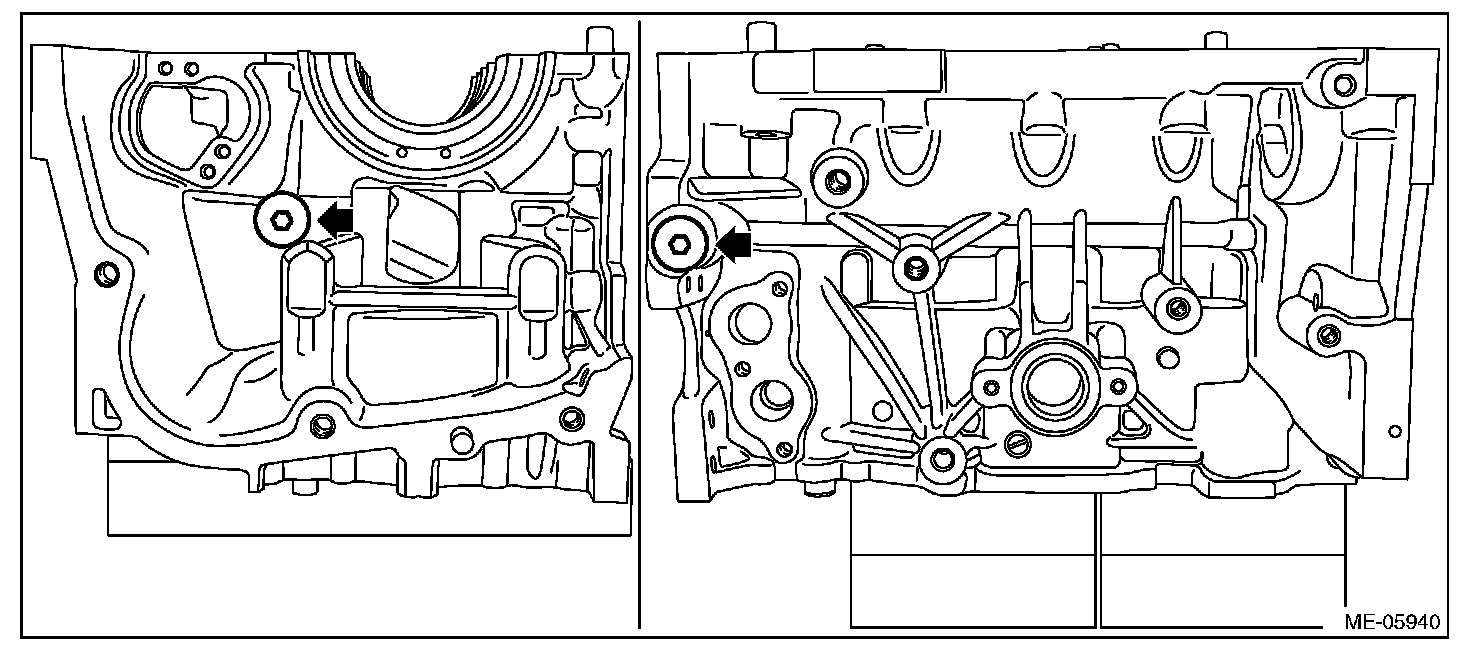 ME-05940