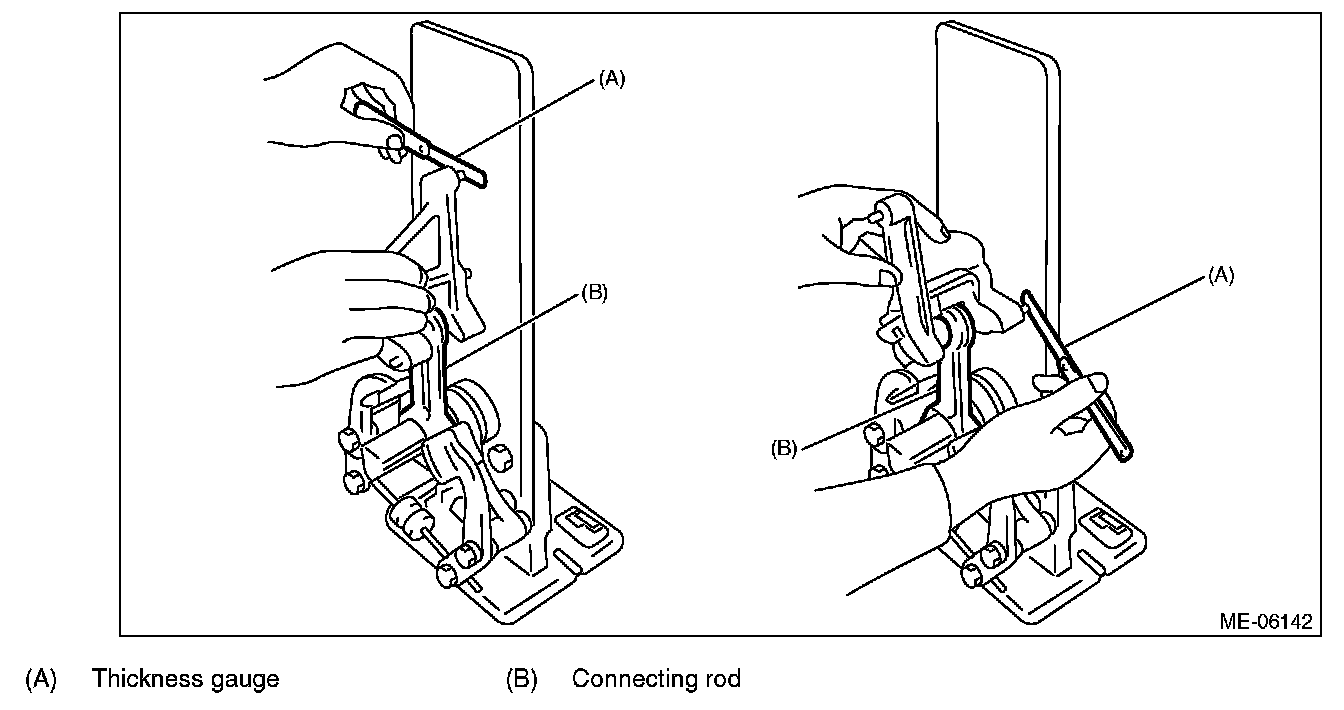 (A)

(B)

(A)

(B)

ME-06142

(A) Thickness gauge (B) Connecting rod