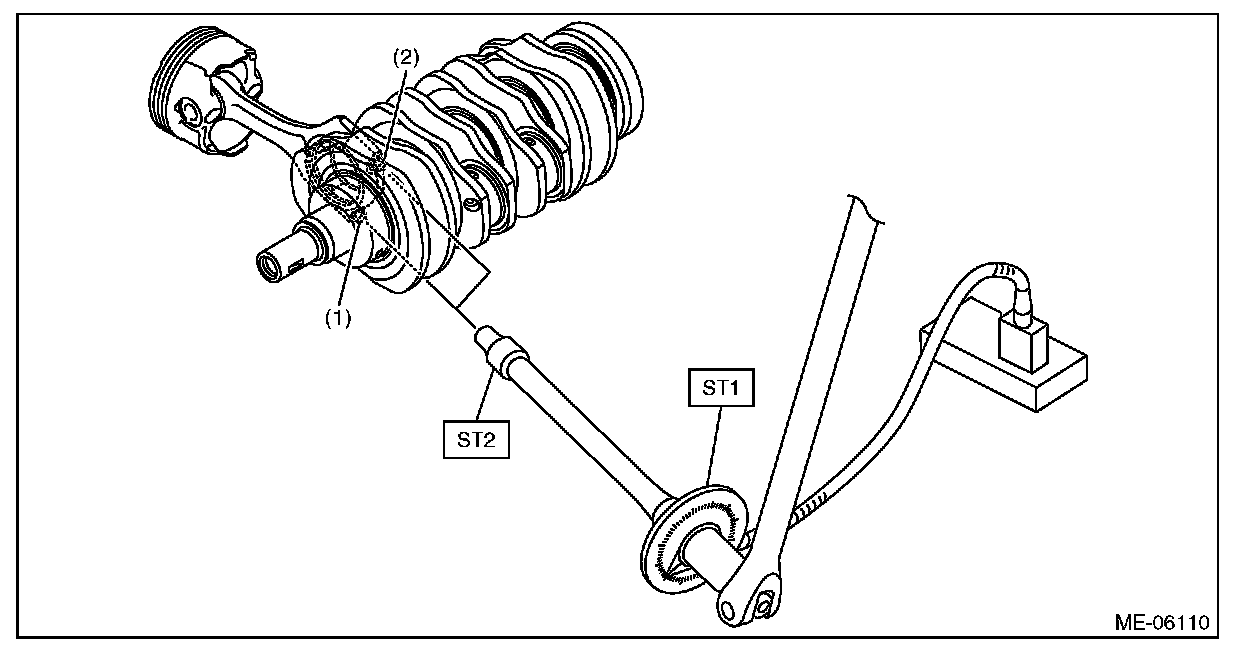 (2)
(1)
ST1
ST2
ME-06110