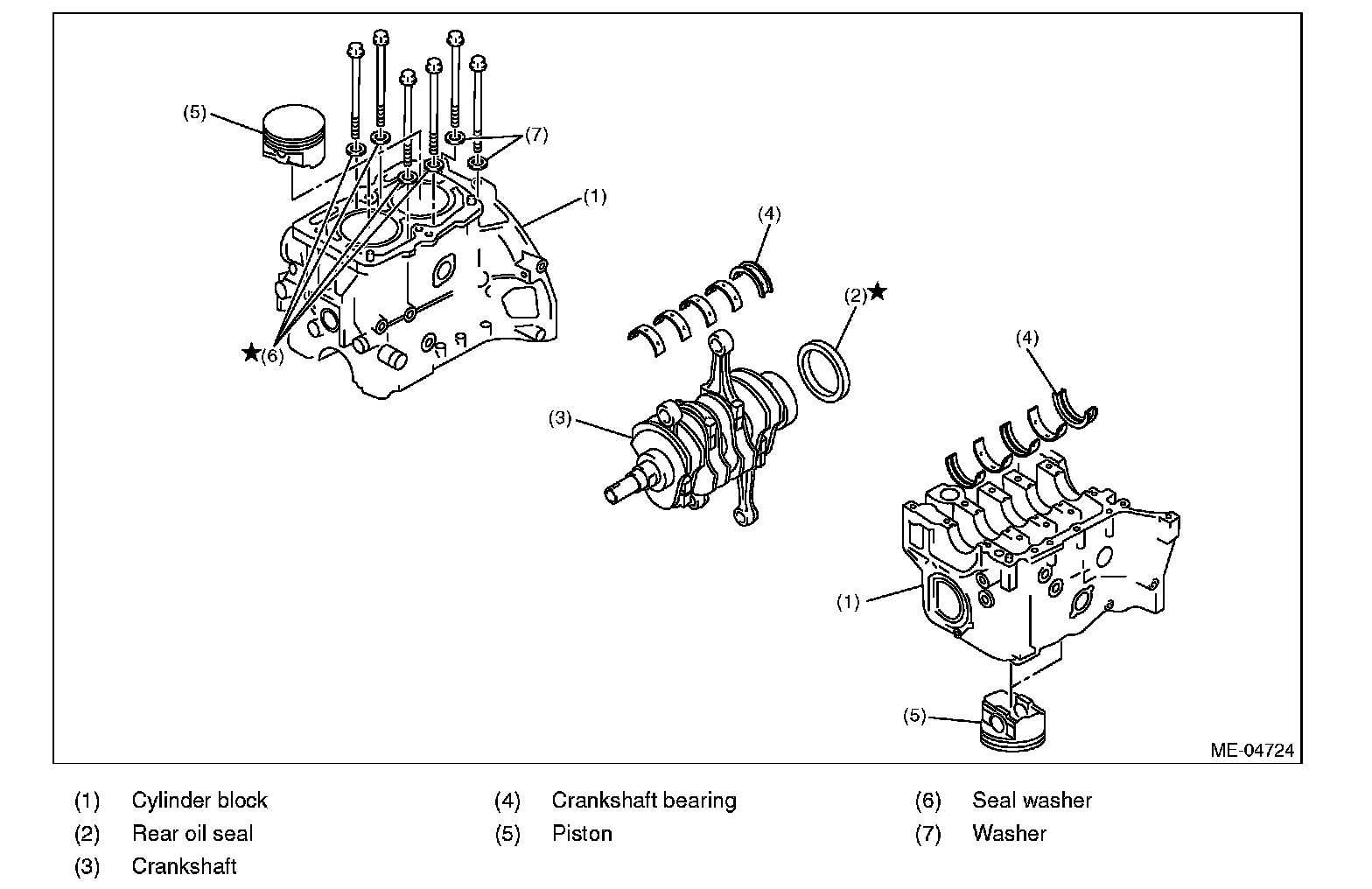 (5)
(7)
(1)
(4)
(2)★
★(6)
(4)
(3)
(1)
(5)
ME-04724

(1) Cylinder block
(2) Rear oil seal
(3) Crankshaft

(4) Crankshaft bearing
(5) Piston

(6) Seal washer
(7) Washer