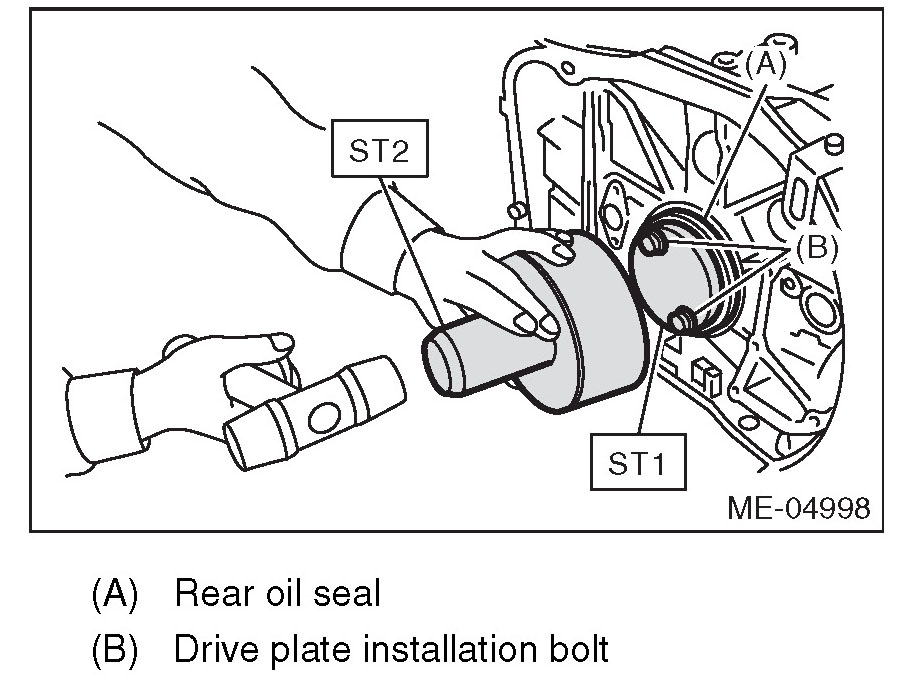 (A)

ST2

(B)

ST1

ME-04998

(A) Rear oil seal

(B) Drive plate installation bolt