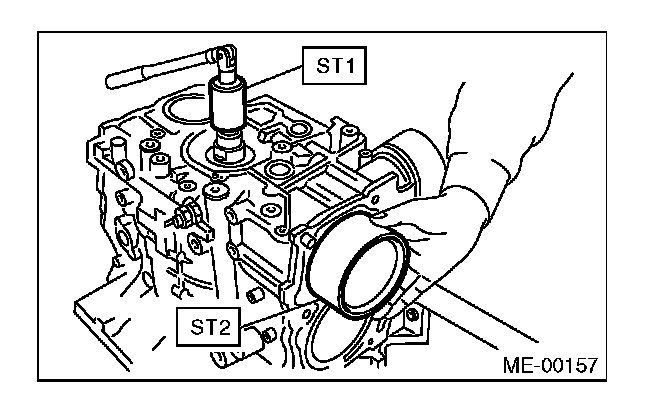 ST1
ST2
ME-00157