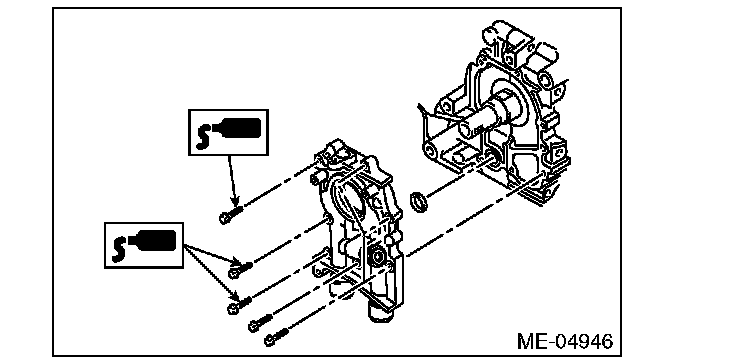 ME-04946