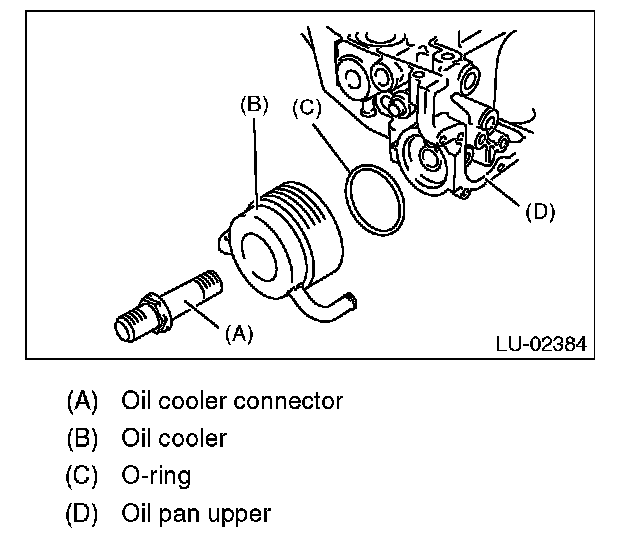 (B) (C)

(D)

(A)

LU-02384

(A) Oil cooler connector
(B) Oil cooler
(C) O-ring
(D) Oil pan upper