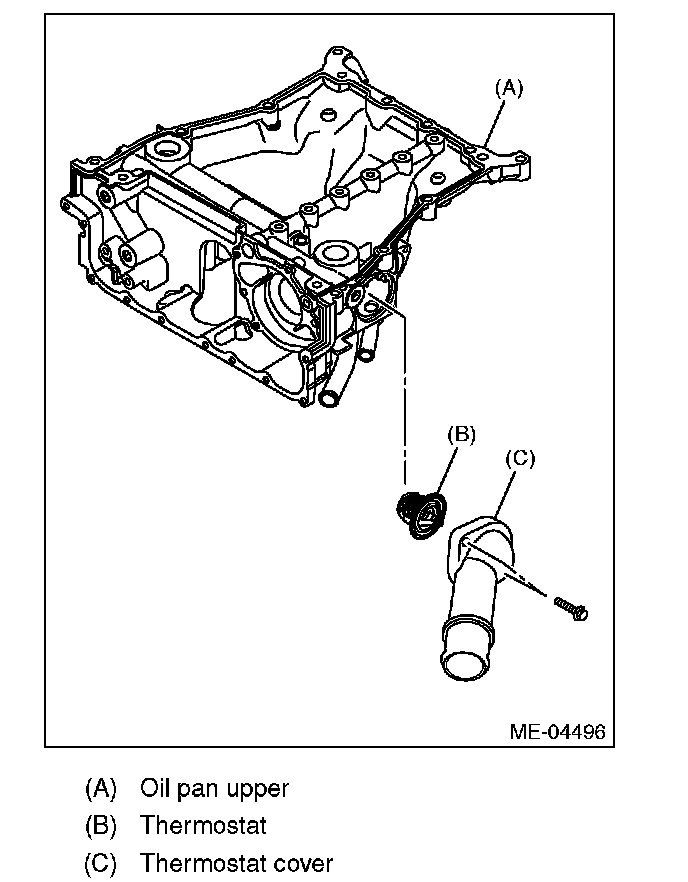 (A)

(B)

(C)

ME-04496

(A) Oil pan upper

(B) Thermostat

(C) Thermostat cover