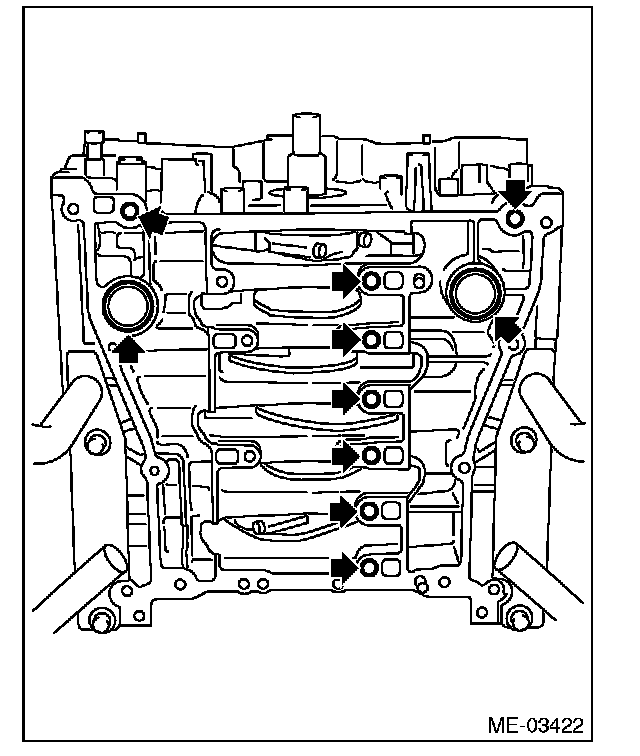 ME-03422