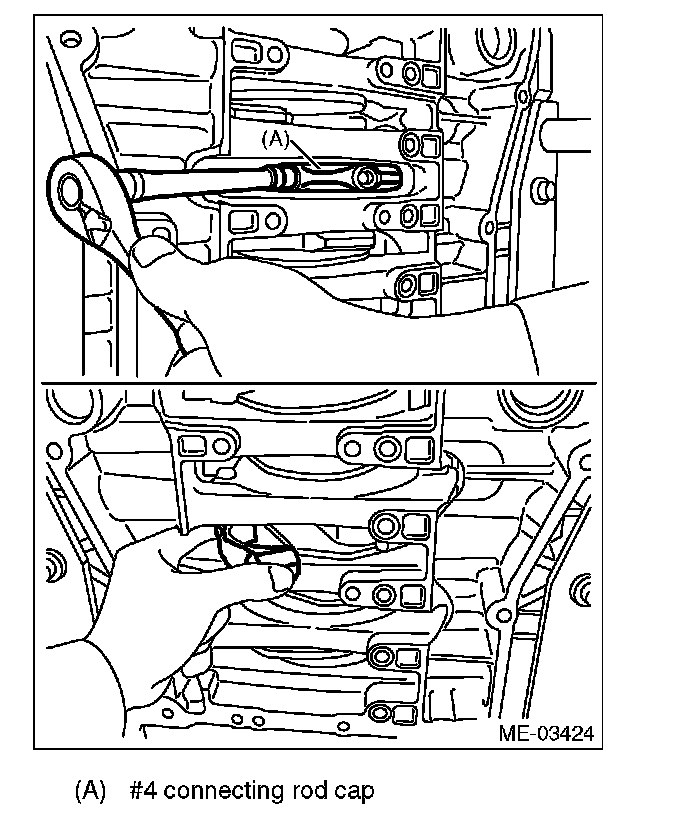 (A)

ME-03424

(A) #4 connecting rod cap