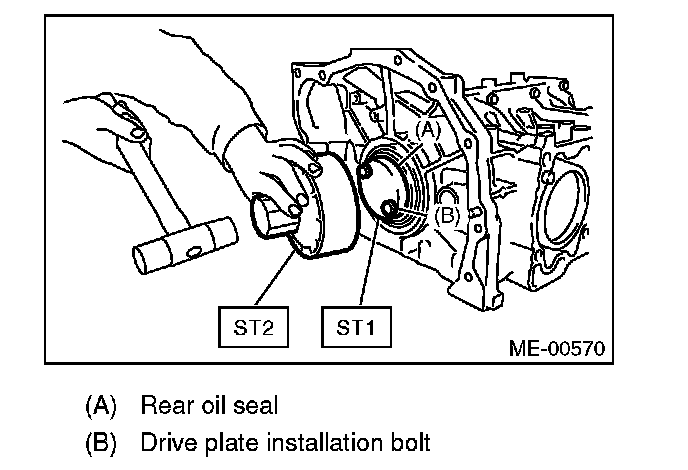 (A)

(B)

ST2

ST1

ME-00570

(A) Rear oil seal

(B) Drive plate installation bolt