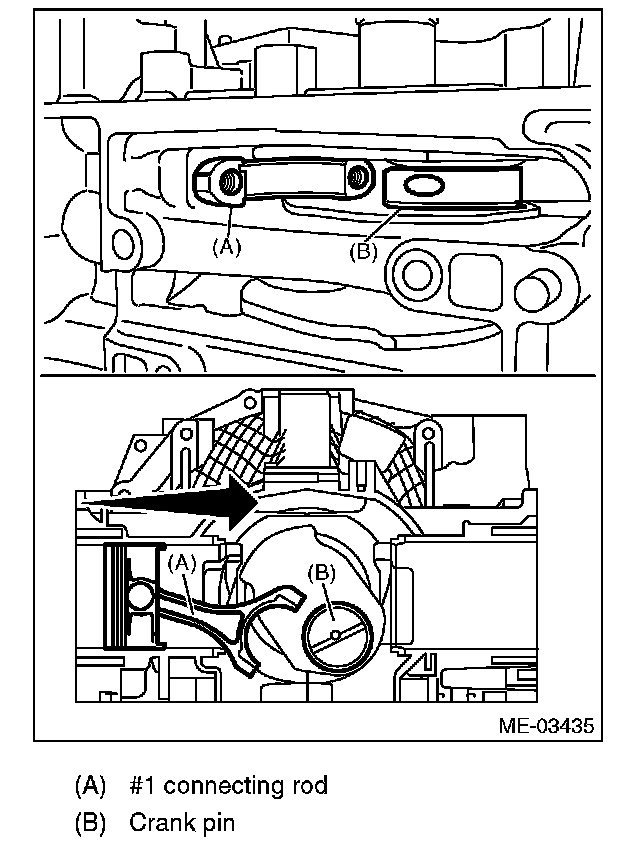 (A)

(B)

(A)

(B)

ME-03435

(A) #1 connecting rod

(B) Crank pin