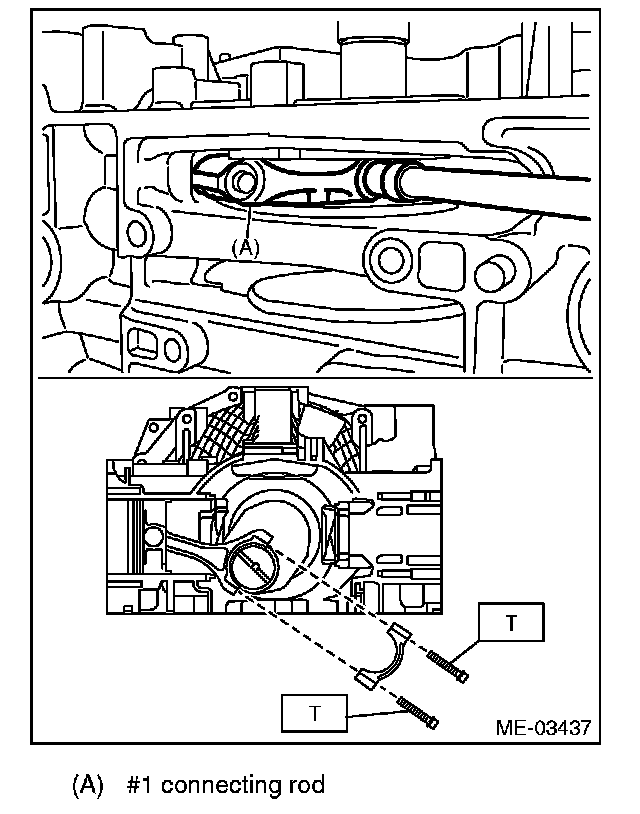 (A)

T

T

ME-03437

(A) #1 connecting rod