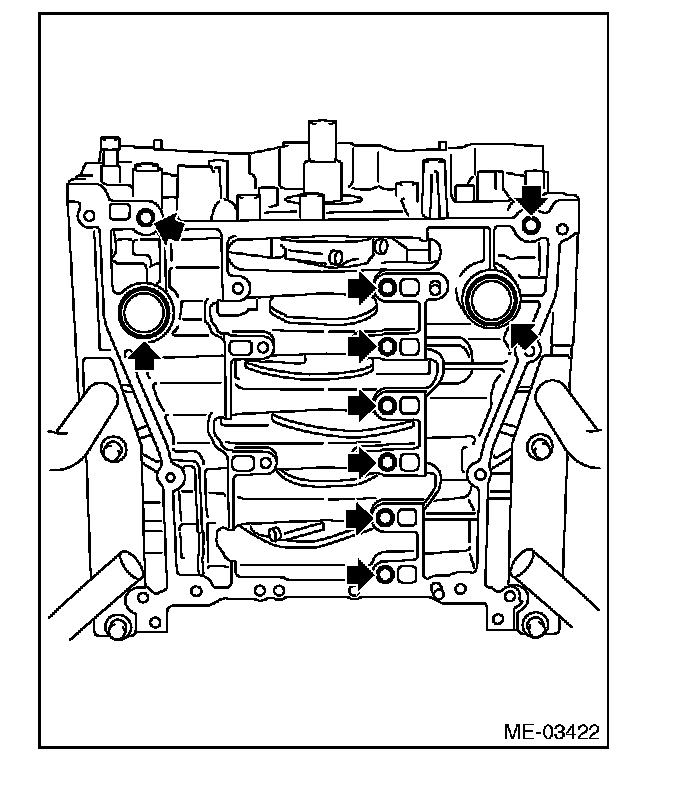 ME-03422