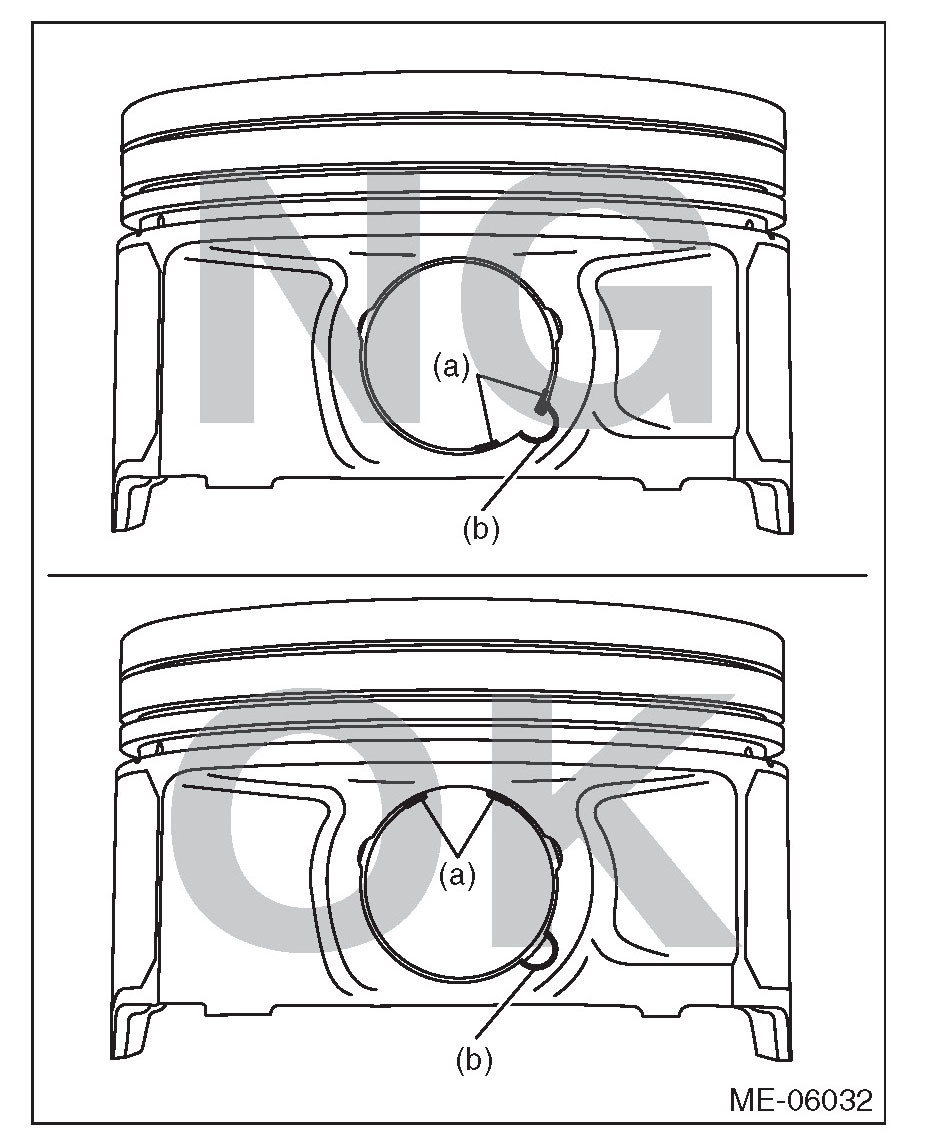 NG

(a)

(b)

OK

(a)

(b)

ME-06032