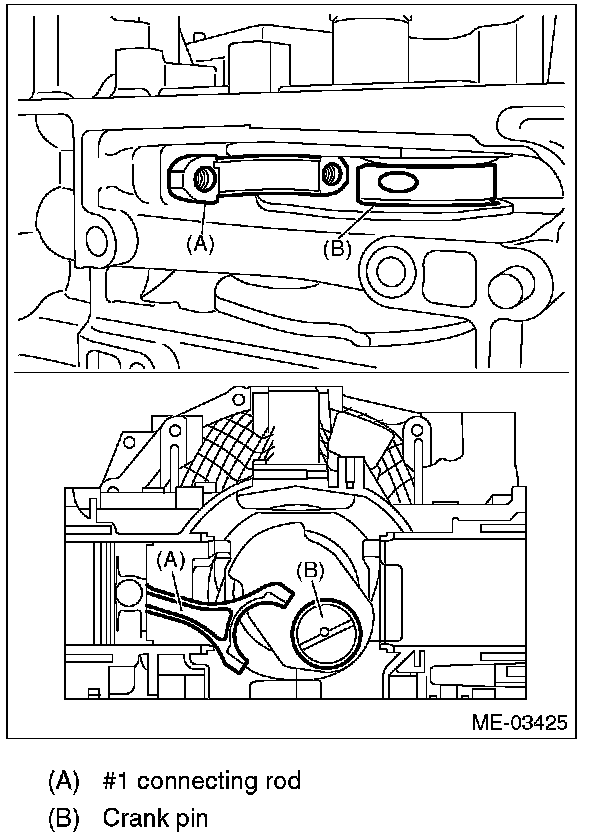 (A)
(B)
(A)
(B)
ME-03425

(A) #1 connecting rod
(B) Crank pin