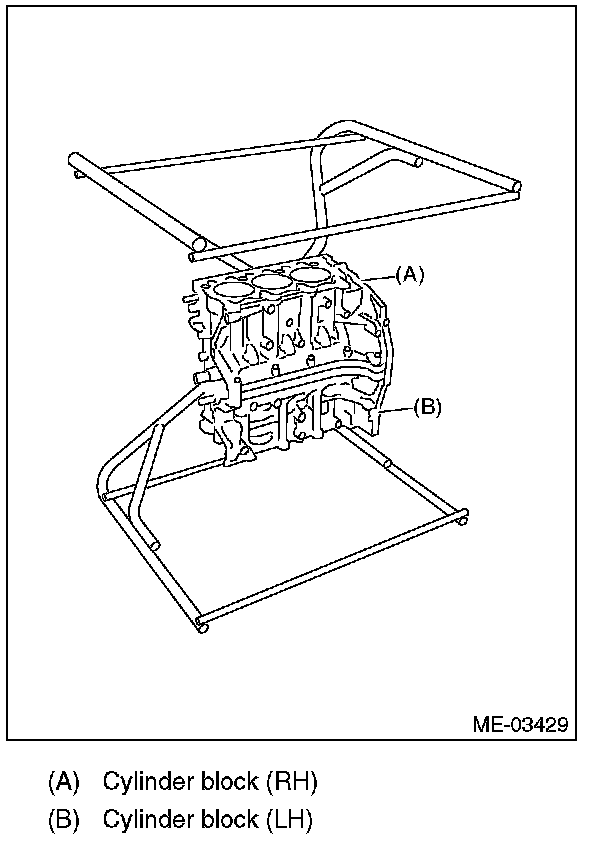 (A)

(B)

ME-03429

(A) Cylinder block (RH)

(B) Cylinder block (LH)