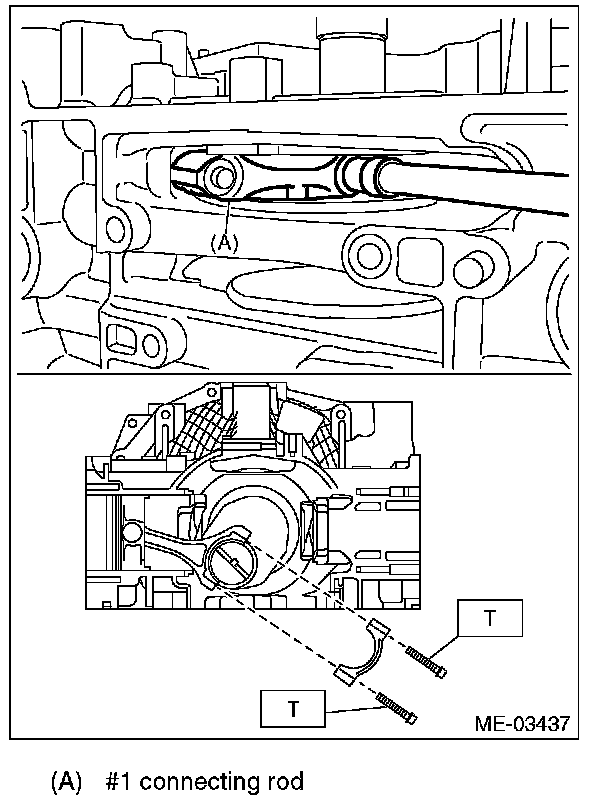 (A)

T

T

ME-03437

(A) #1 connecting rod