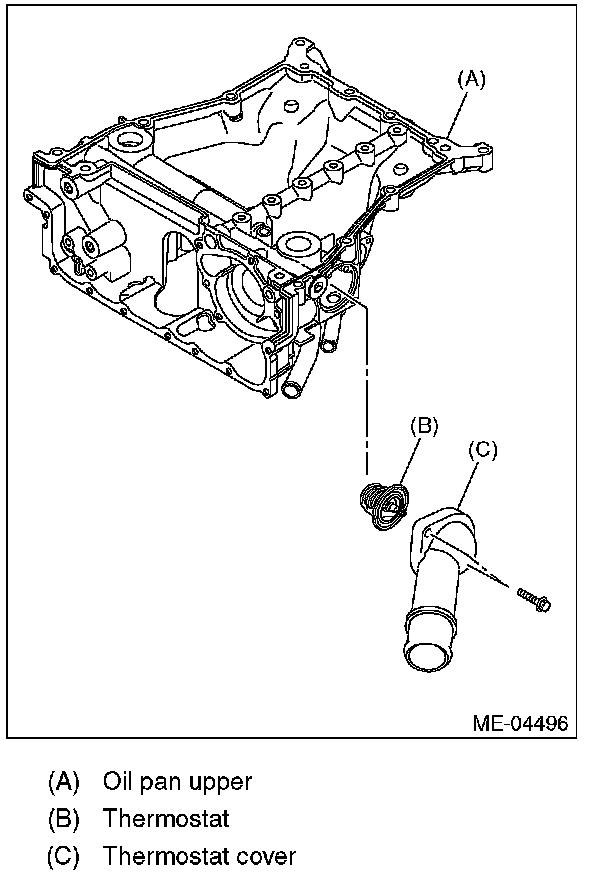 (A)

(B)

(C)

ME-04496

(A) Oil pan upper
(B) Thermostat
(C) Thermostat cover