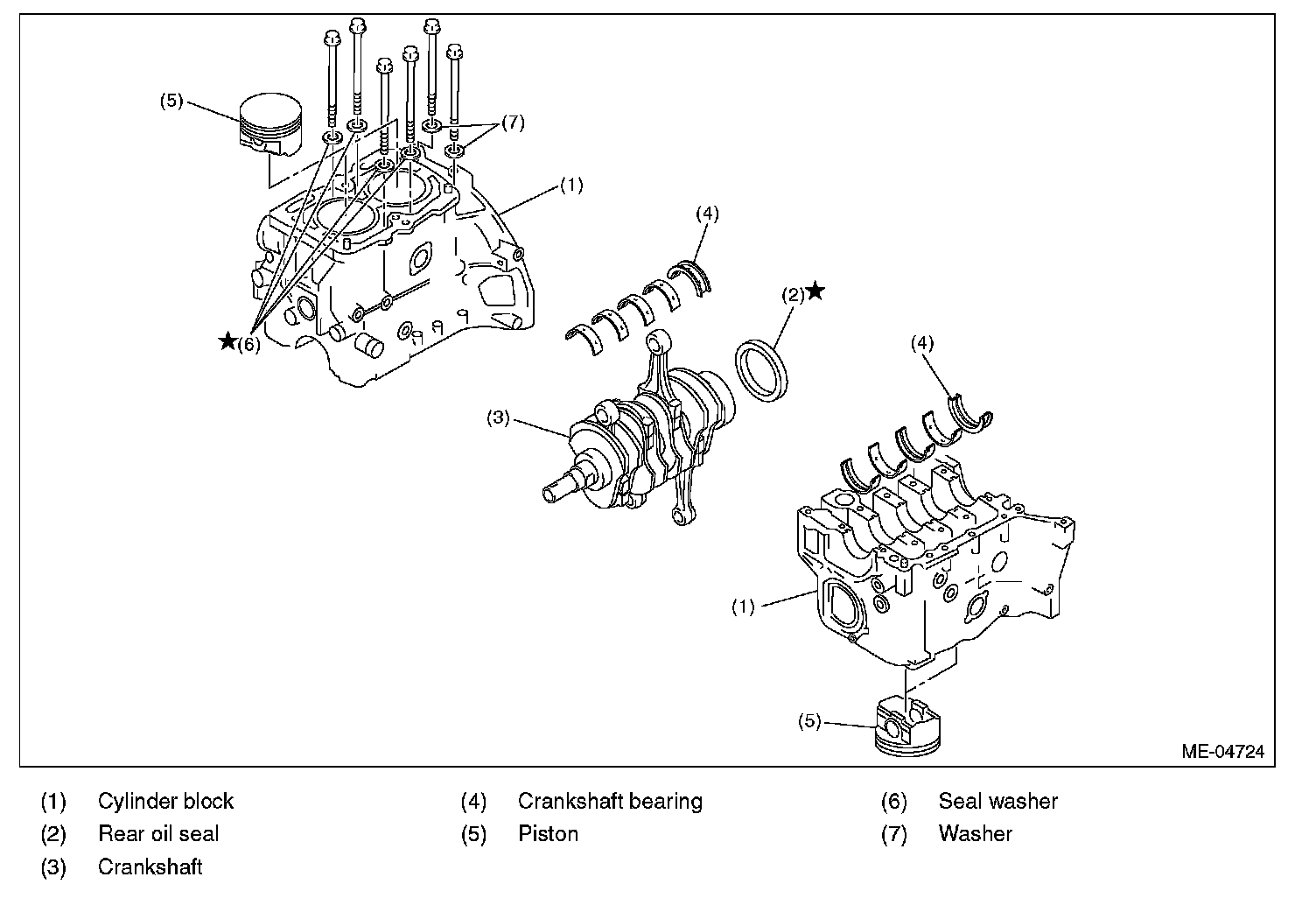 (5)

(7)

(1)

(4)

(2)★

★(6)

(4)

(3)

(1)

(5)

ME-04724

(1) Cylinder block
(2) Rear oil seal
(3) Crankshaft

(4) Crankshaft bearing
(5) Piston

(6) Seal washer
(7) Washer