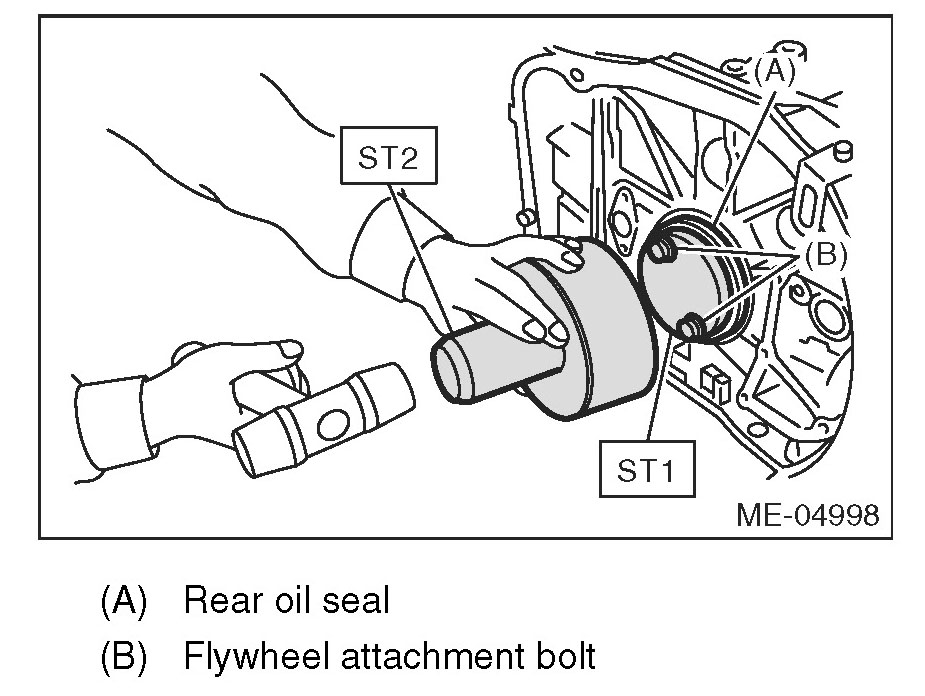 (A)

ST2

(B)

ST1

ME-04998

(A) Rear oil seal

(B) Flywheel attachment bolt