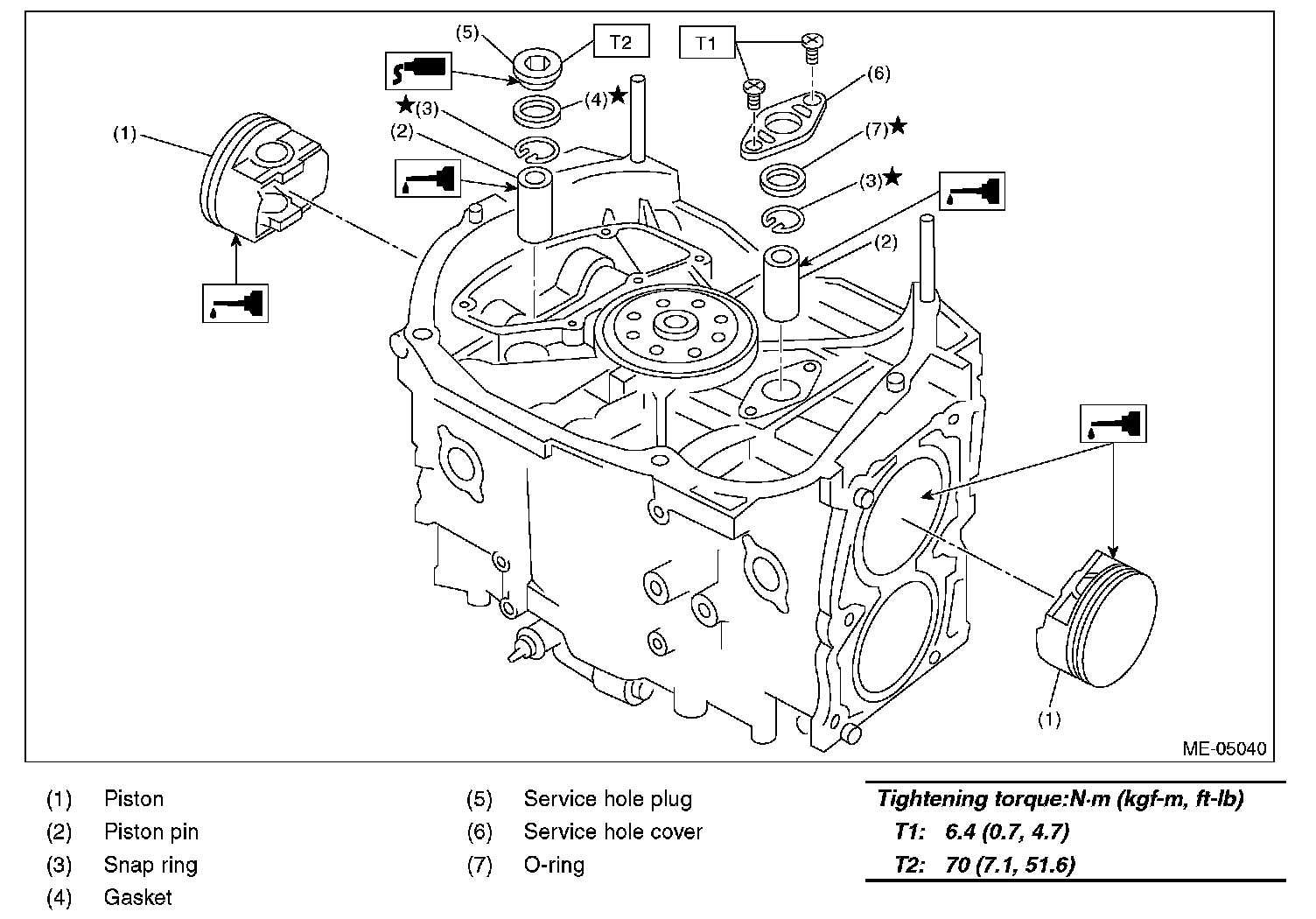 (5)
T2
T1
(6)
(4)★
★(3)
(7)★
(1)
(2)
(3)★
(2)
(1)
ME-05040

(1) Piston
(2) Piston pin
(3) Snap ring
(4) Gasket

(5) Service hole plug
(6) Service hole cover
(7) O-ring

Tightening torque:N·m (kgf-m, ft-lb)
T1: 6.4 (0.7, 4.7)
T2: 70 (7.1, 51.6)