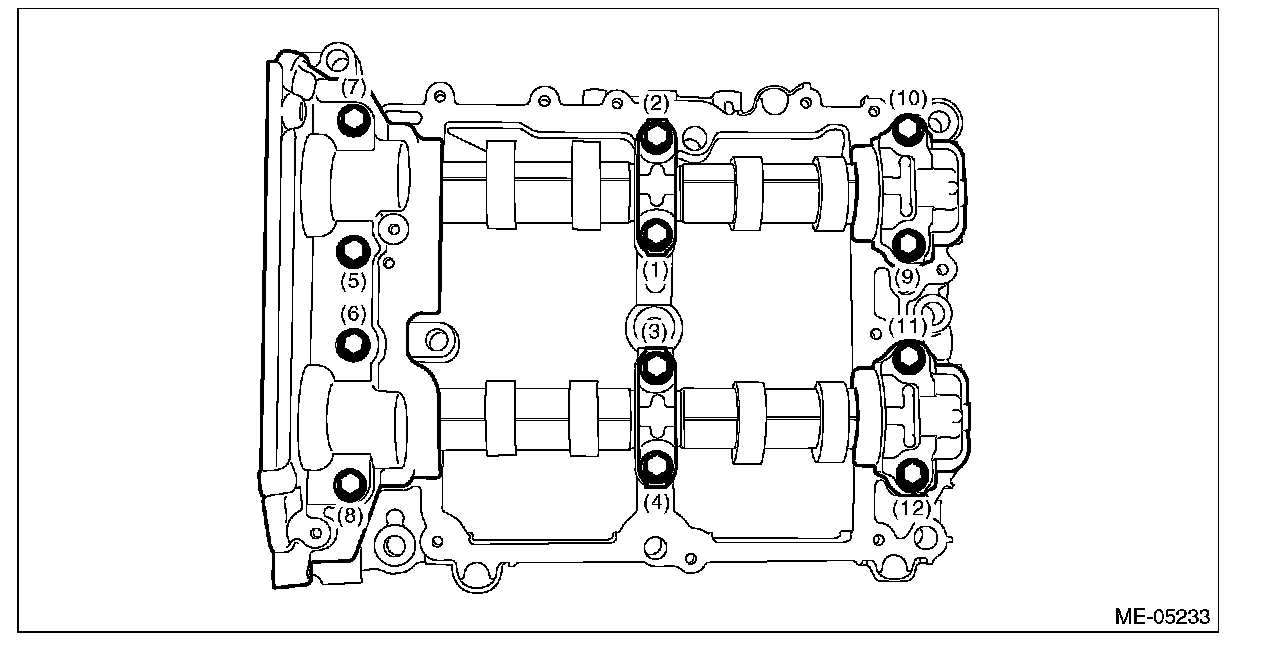 (7)
(2)
(10)
(5)
(1)
(9)
(6)
(3)
(11)
(8)
(4)
(12)
ME-05233