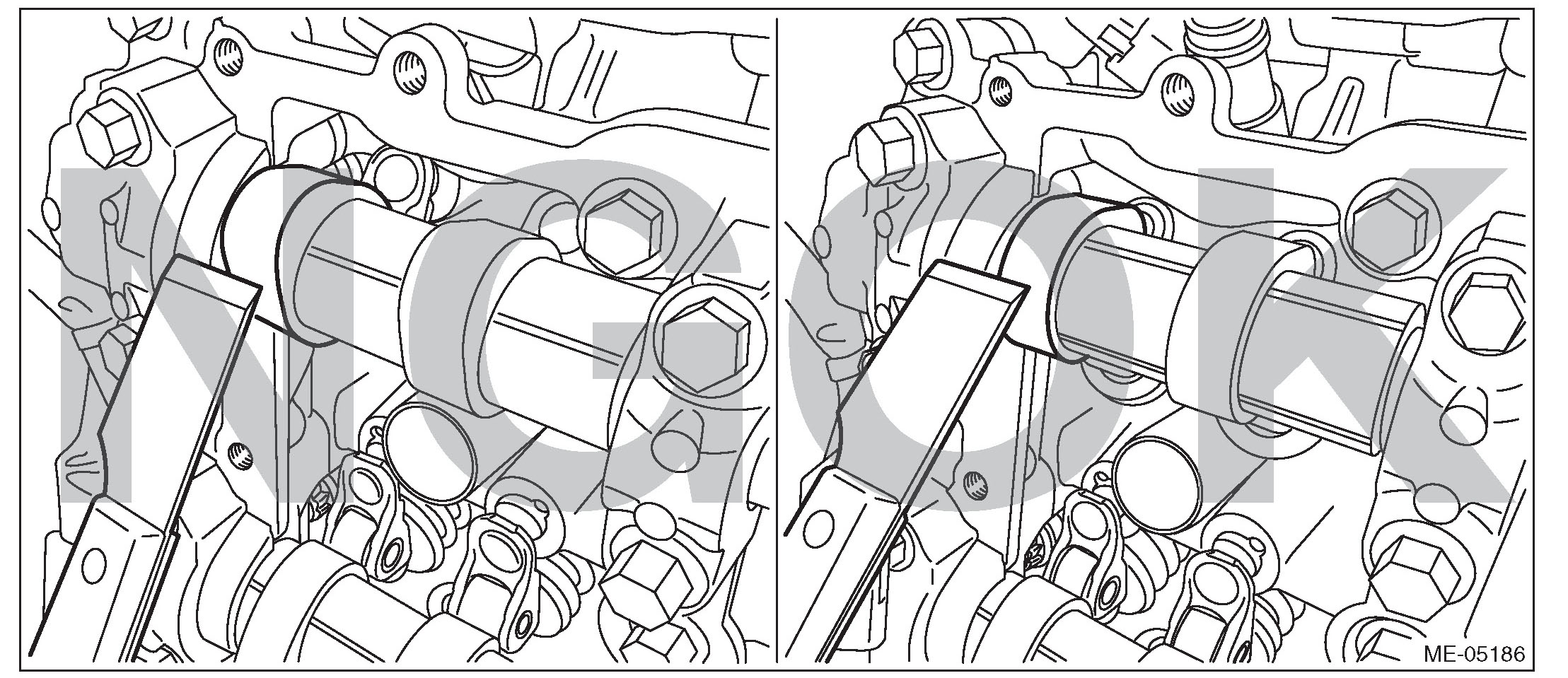 NG

OK

ME-05186