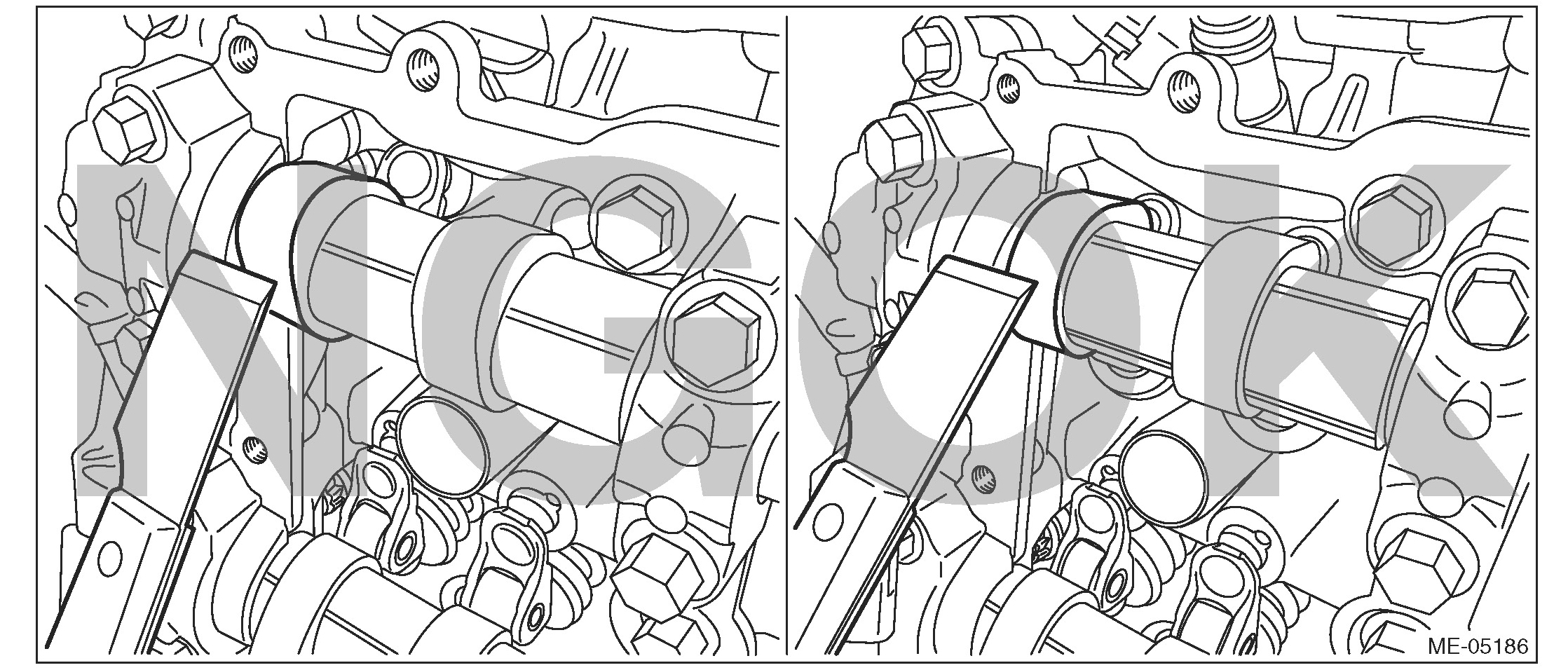 NG

OK

ME-05186