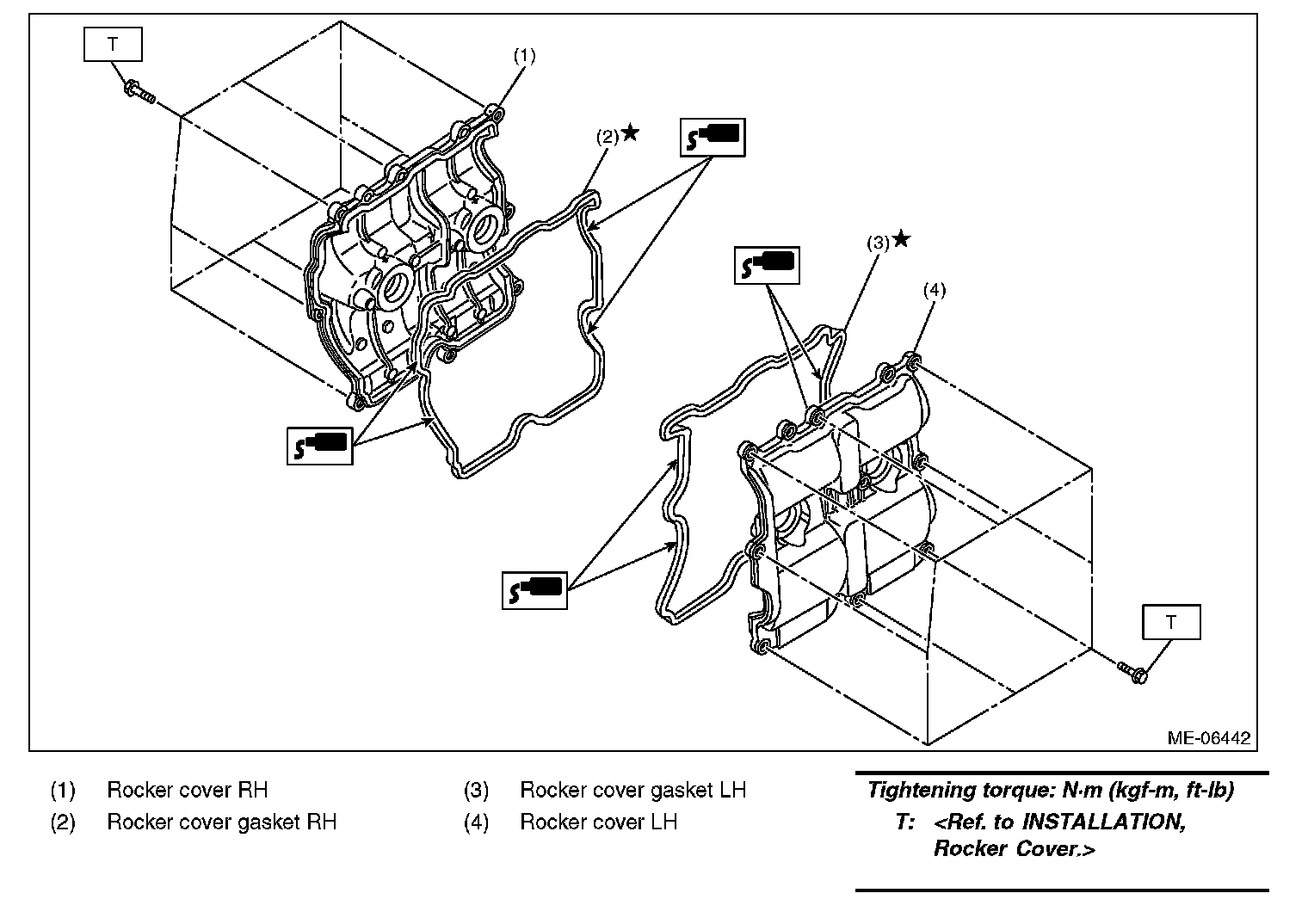 T

(1)

(2)★

(3)★

(4)

T

ME-06442

(1) Rocker cover RH
(2) Rocker cover gasket RH
(3) Rocker cover gasket LH
(4) Rocker cover LH

Tightening torque: N·m (kgf-m, ft-lb)
T: <Ref. to INSTALLATION, Rocker Cover.>