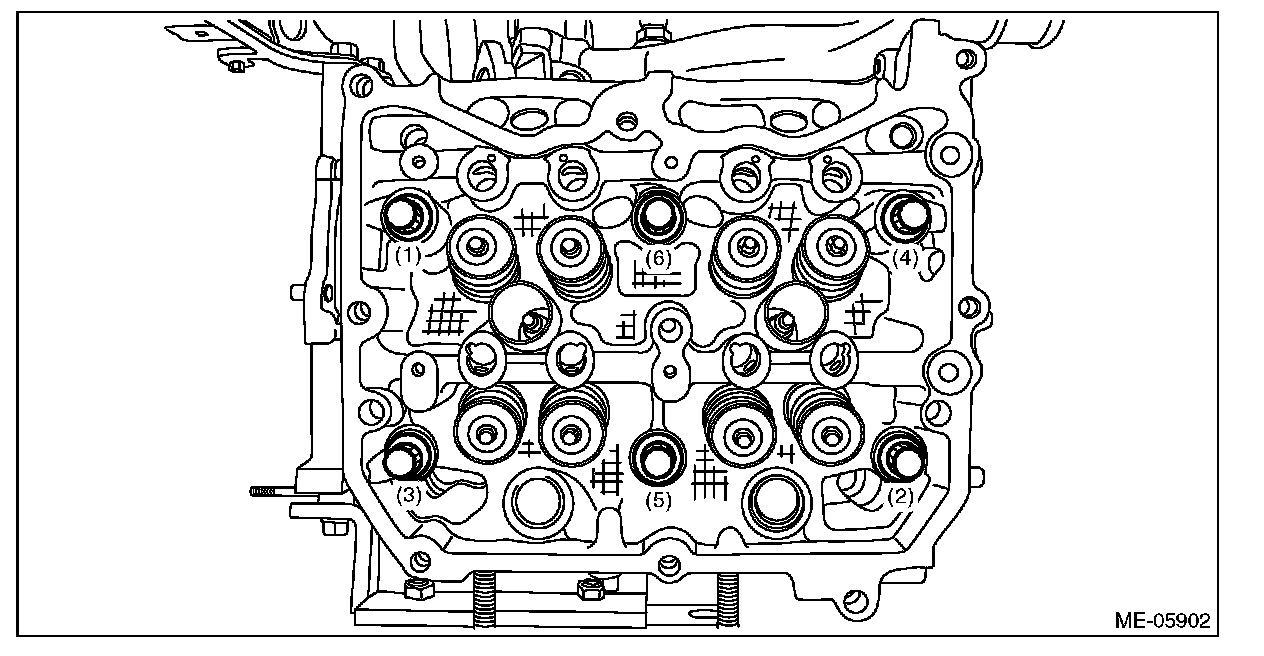 (1)
(6)
(4)
(3)
(5)
(2)
ME-05902