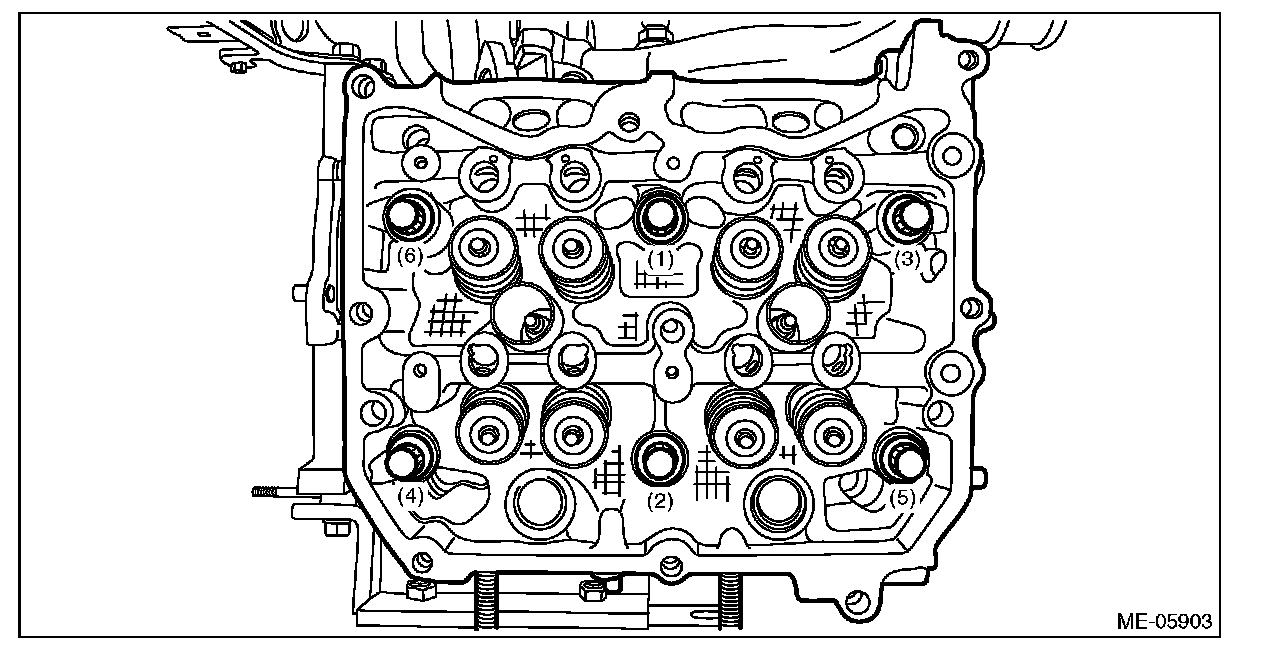 (6)
(1)
(3)
(4)
(2)
(5)
ME-05903