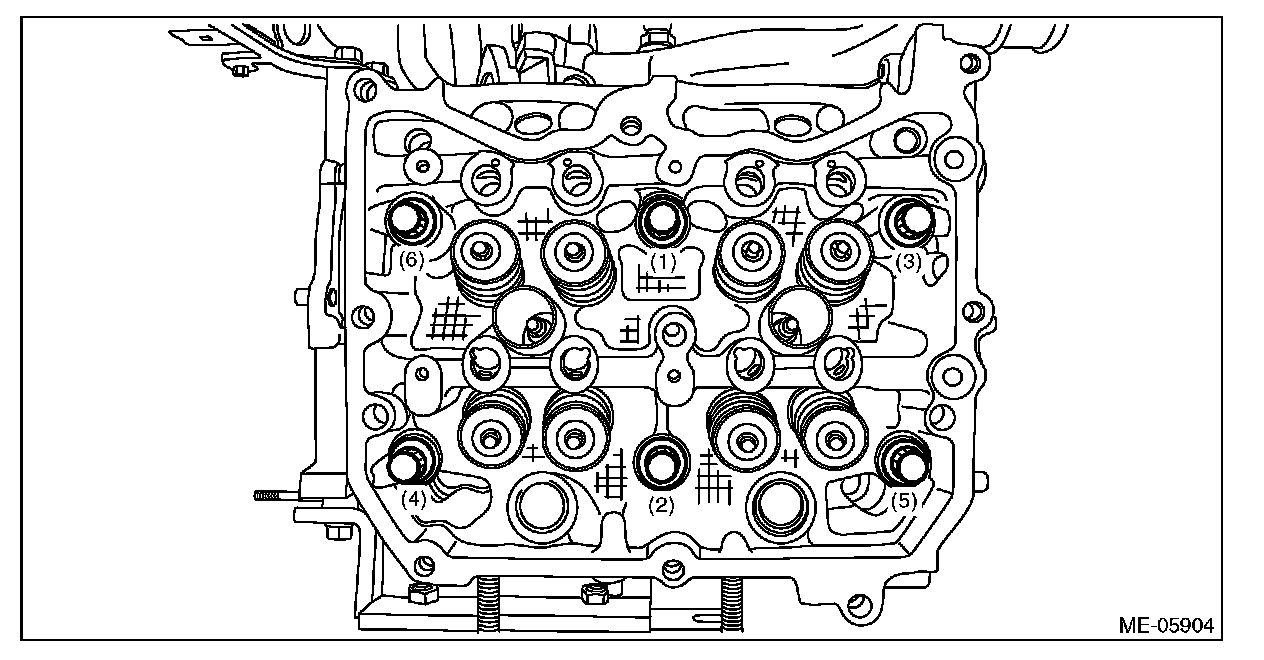 (6)
(1)
(3)
(4)
(2)
(5)
ME-05904