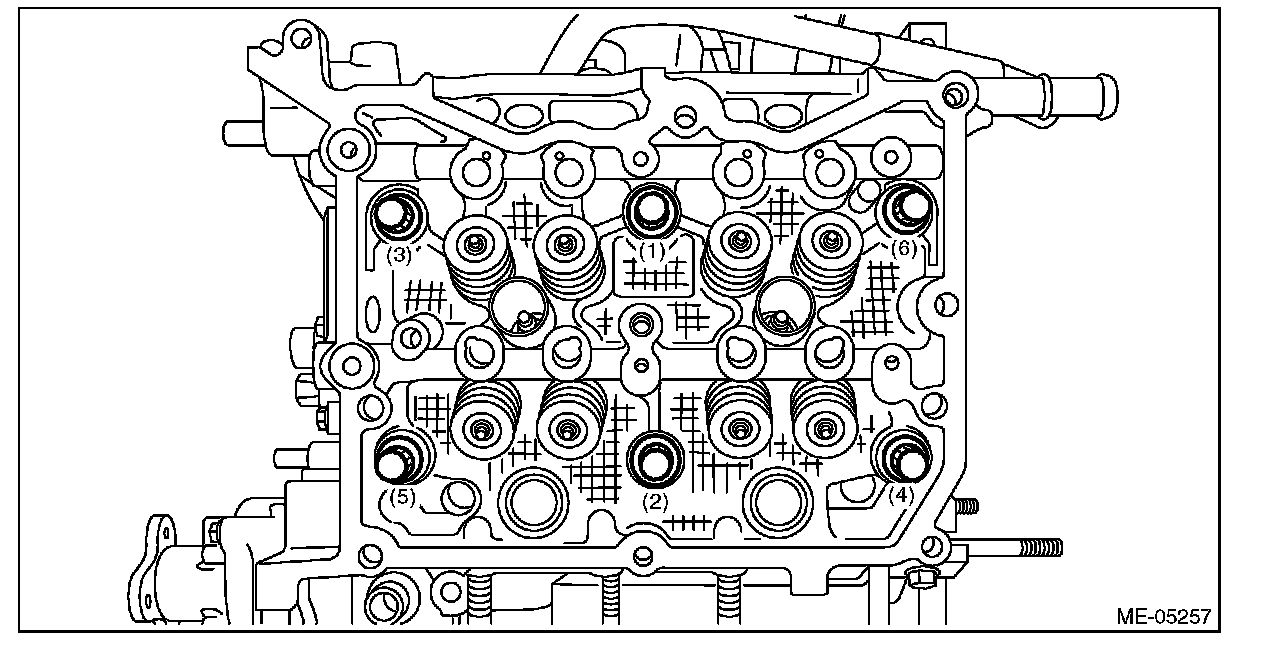 (3)
(1)
(6)
(5)
(2)
(4)
ME-05257