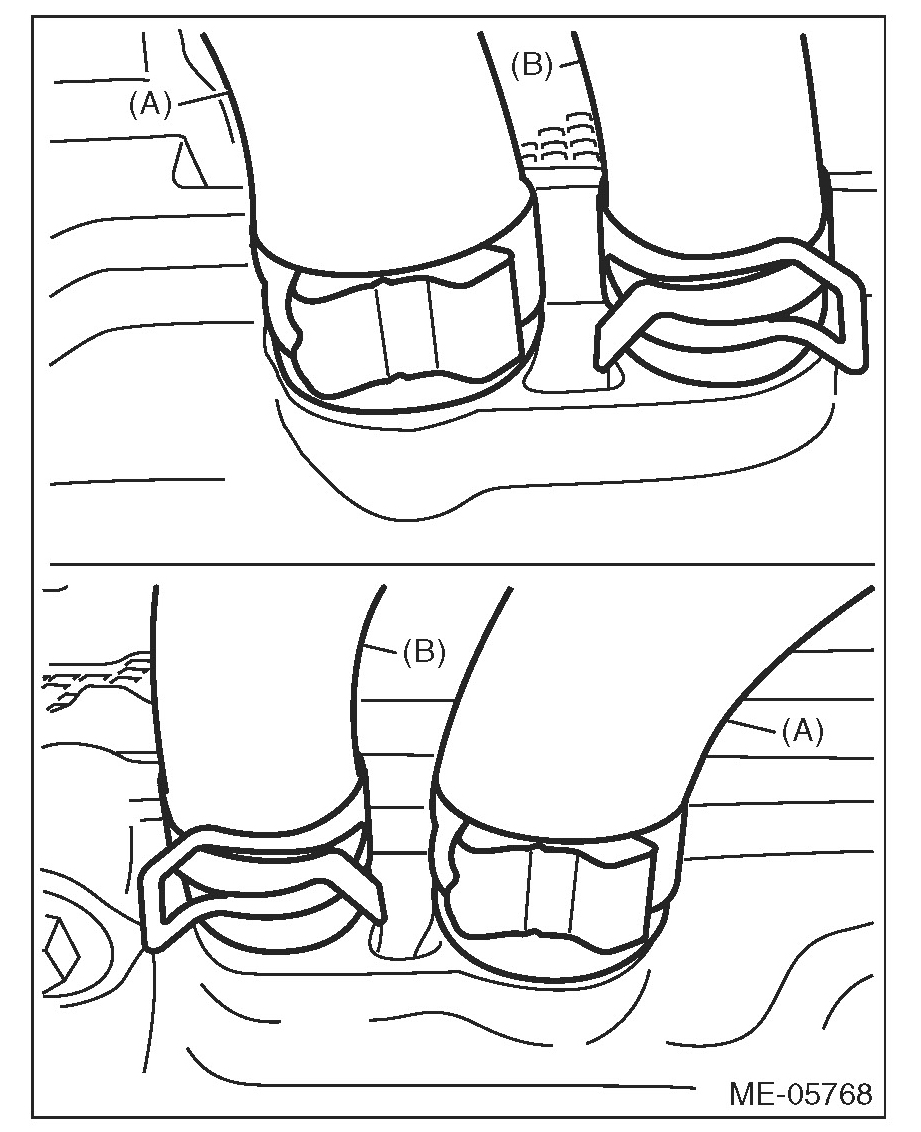 (A)
(B)
(B)
(A)
ME-05768