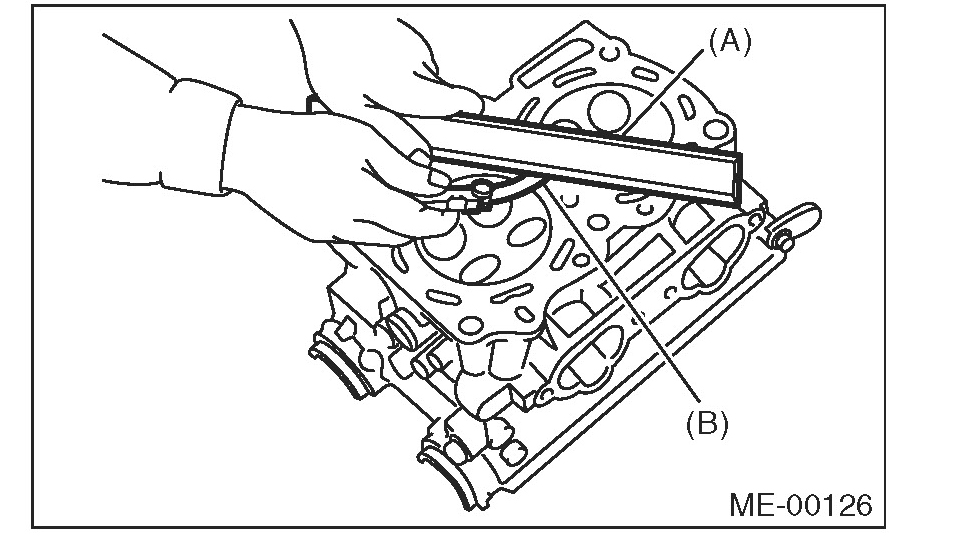 (A)

(B)

ME-00126