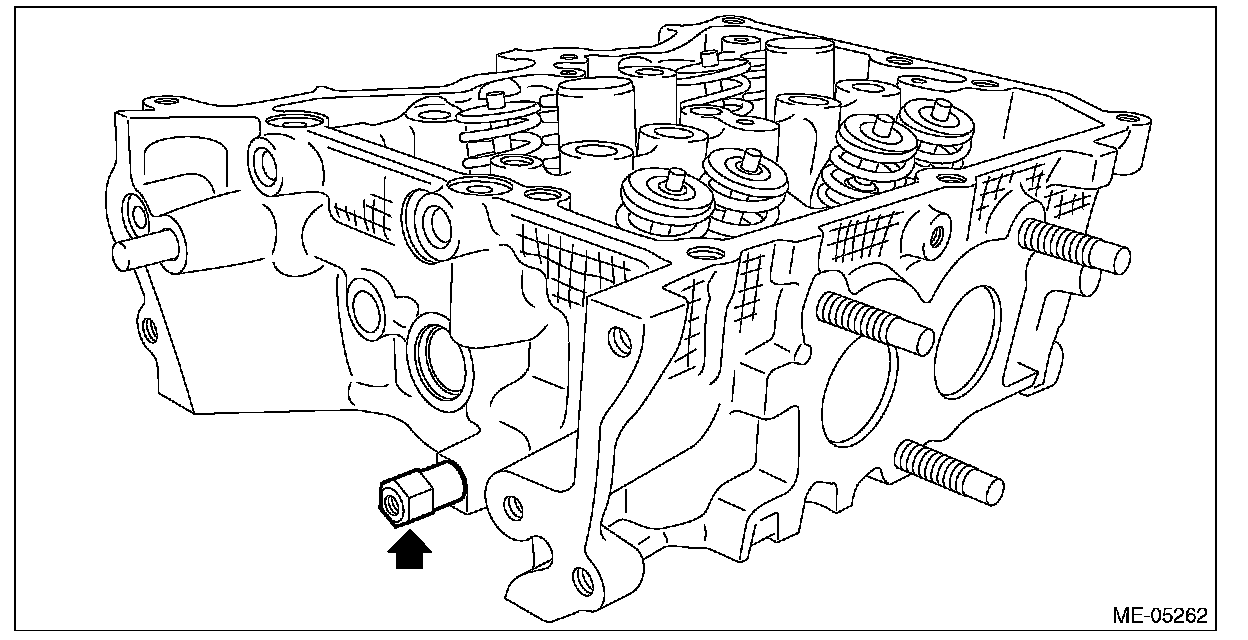 ME-05262